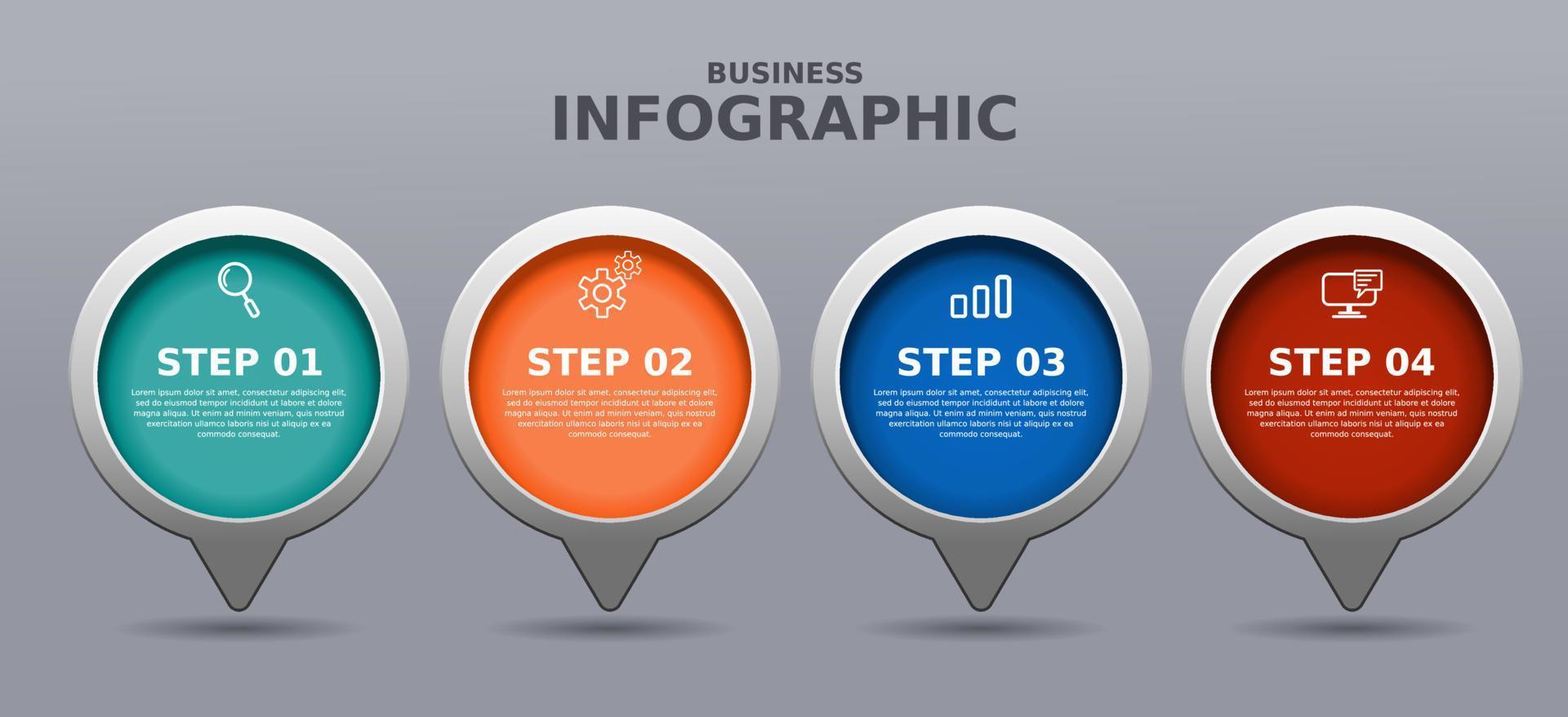 BUSINESS
INFOGRAPHIC

STEP 01

Lorem ipsum dolor sit amet, consectetur adipiscing elit, sed do eiusmod tempor incididunt ut labore et dolore magna aliqua. Ut enim ad minim veniam, quis nostrud exercitation ullamco laboris nisi ut aliquip ex ea commodo consequat.

STEP 02

Lorem ipsum dolor sit amet, consectetur adipiscing elit, sed do eiusmod tempor incididunt ut labore et dolore magna aliqua. Ut enim ad minim veniam, quis nostrud exercitation ullamco laboris nisi ut aliquip ex ea commodo consequat.

STEP 03

Lorem ipsum dolor sit amet, consectetur adipiscing elit, sed do eiusmod tempor incididunt ut labore et dolore magna aliqua. Ut enim ad minim veniam, quis nostrud exercitation ullamco laboris nisi ut aliquip ex ea commodo consequat.

STEP 04

Lorem ipsum dolor sit amet, consectetur adipiscing elit, sed do eiusmod tempor incididunt ut labore et dolore magna aliqua. Ut enim ad minim veniam, quis nostrud exercitation ullamco laboris nisi ut aliquip ex ea commodo consequat.