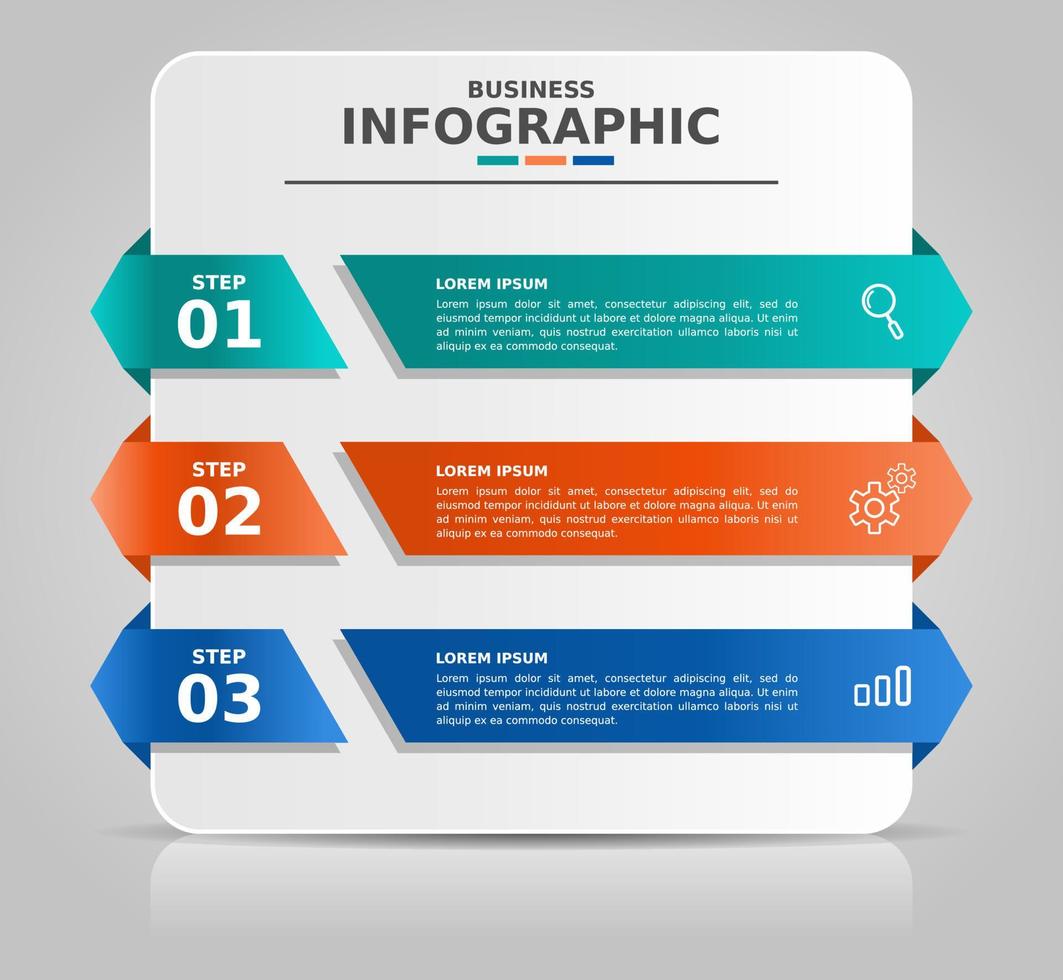 BUSINESS
INFOGRAPHIC

STEP
01

LOREM IPSUM
Lorem ipsum dolor sit amet, consectetur adipiscing elit, sed do eiusmod tempor incididunt ut labore et dolore magna aliqua. Ut enim ad minim veniam, quis nostrud exercitation ullamco laboris nisi ut aliquip ex ea commodo consequat.

STEP
02

LOREM IPSUM
Lorem ipsum dolor sit amet, consectetur adipiscing elit, sed do eiusmod tempor incididunt ut labore et dolore magna aliqua. Ut enim ad minim veniam, quis nostrud exercitation ullamco laboris nisi ut aliquip ex ea commodo consequat.

STEP
03

LOREM IPSUM
Lorem ipsum dolor sit amet, consectetur adipiscing elit, sed do eiusmod tempor incididunt ut labore et dolore magna aliqua. Ut enim ad minim veniam, quis nostrud exercitation ullamco laboris nisi ut aliquip ex ea commodo consequat.