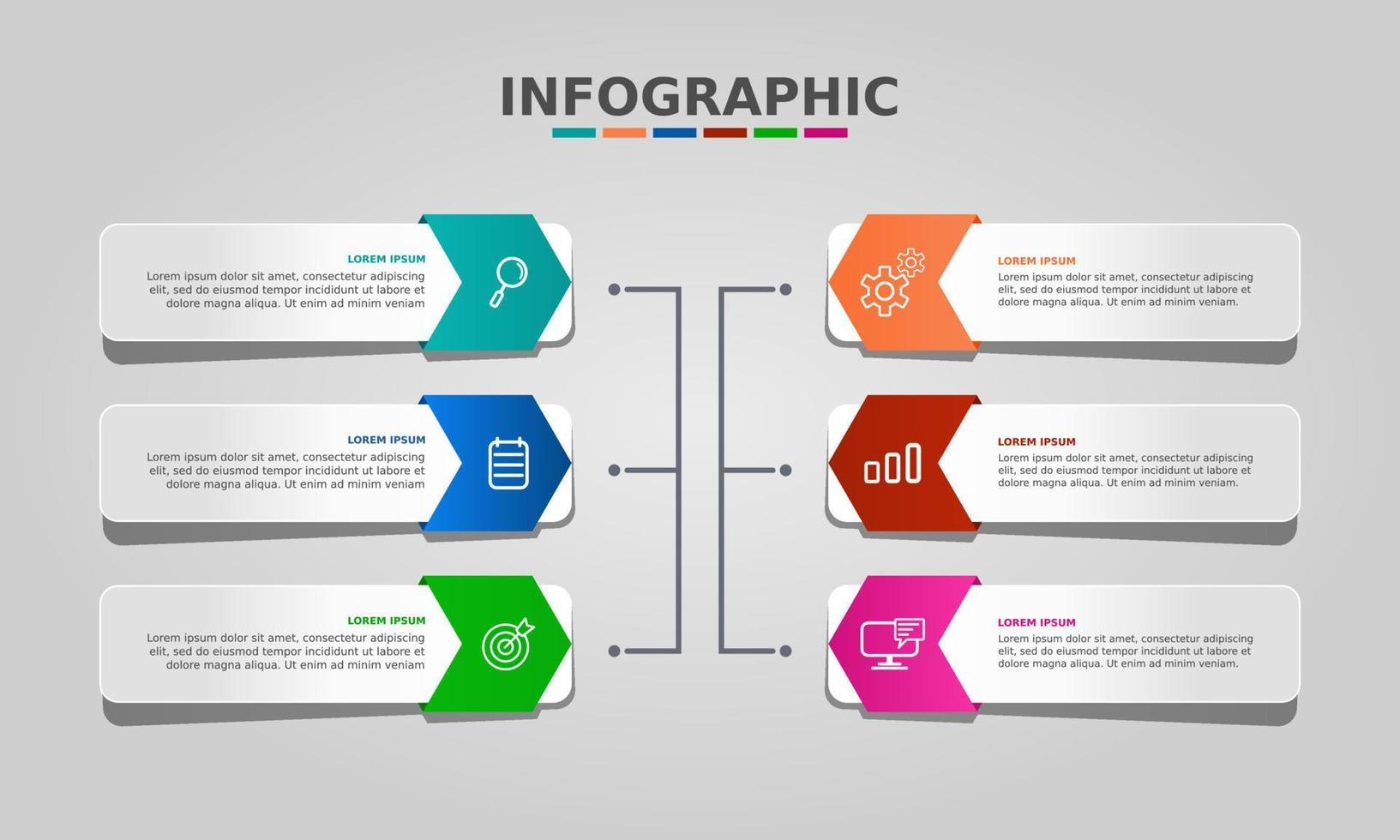 INFOGRAPHIC

LOREM IPSUM
Lorem ipsum dolor sit amet, consectetur adipiscing elit, sed do eiusmod tempor incididunt ut labore et dolore magna aliqua. Ut enim ad minim veniam

LOREM IPSUM
Lorem ipsum dolor sit amet, consectetur adipiscing elit, sed do eiusmod tempor incididunt ut labore et dolore magna aliqua. Ut enim ad minim veniam

LOREM IPSUM
Lorem ipsum dolor sit amet, consectetur adipiscing elit, sed do eiusmod tempor incididunt ut labore et dolore magna aliqua. Ut enim ad minim veniam

LOREM IPSUM
Lorem ipsum dolor sit amet, consectetur adipiscing elit, sed do eiusmod tempor incididunt ut labore et dolore magna aliqua. Ut enim ad minim veniam.

LOREM IPSUM
Lorem ipsum dolor sit amet, consectetur adipiscing elit, sed do eiusmod tempor incididunt ut labore et dolore magna aliqua. Ut enim ad minim veniam.

LOREM IPSUM
Lorem ipsum dolor sit amet, consectetur adipiscing elit, sed do eiusmod tempor incididunt ut labore et dolore magna aliqua. Ut enim ad minim veniam.