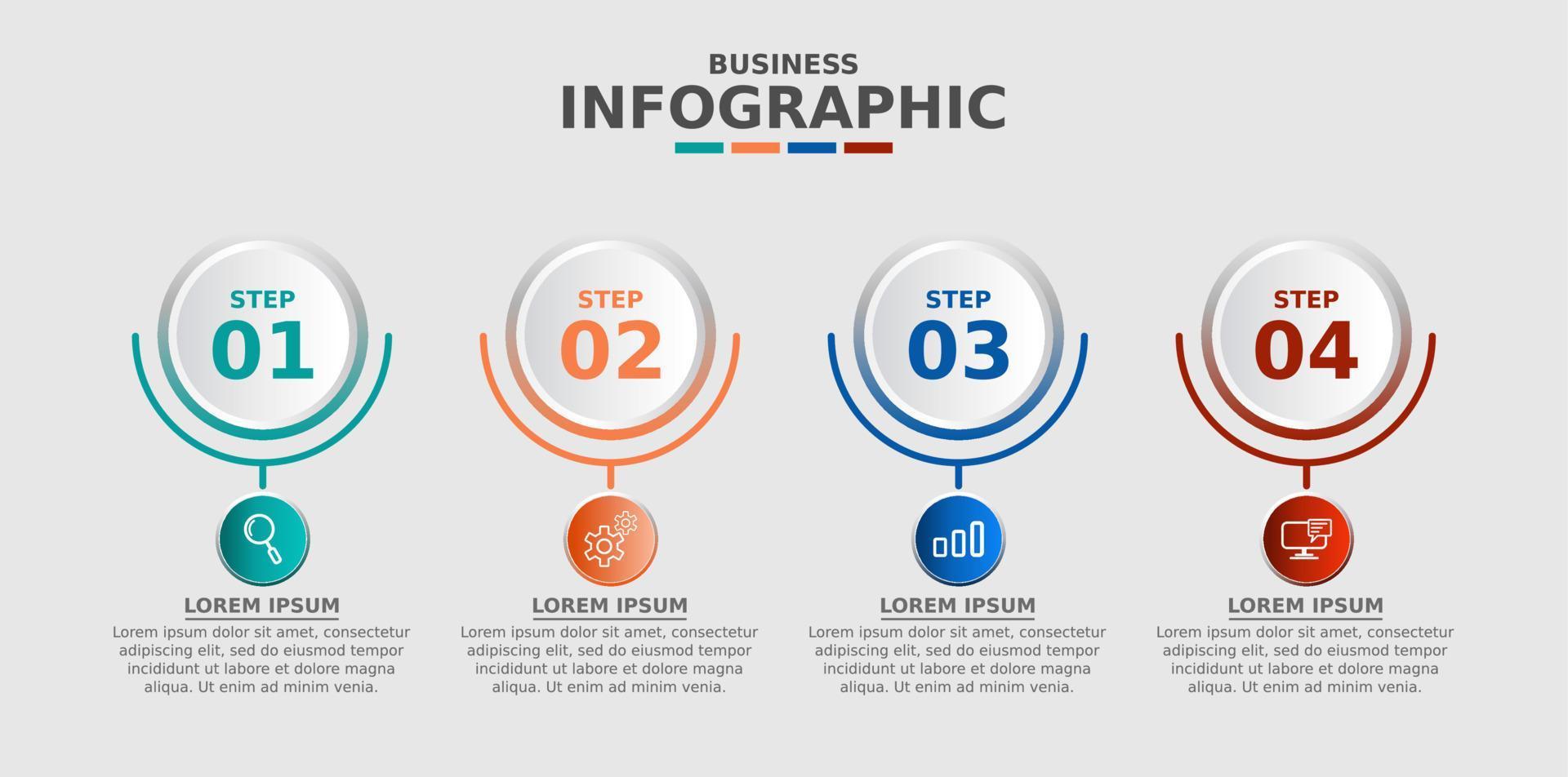 BUSINESS
INFOGRAPHIC

STEP
01

LOREM IPSUM
Lorem ipsum dolor sit amet, consectetur adipiscing elit, sed do eiusmod tempor incididunt ut labore et dolore magna aliqua. Ut enim ad minim venia.

STEP
02

LOREM IPSUM
Lorem ipsum dolor sit amet, consectetur adipiscing elit, sed do eiusmod tempor incididunt ut labore et dolore magna aliqua. Ut enim ad minim venia.

STEP
03

LOREM IPSUM
Lorem ipsum dolor sit amet, consectetur adipiscing elit, sed do eiusmod tempor incididunt ut labore et dolore magna aliqua. Ut enim ad minim venia.

STEP
04

LOREM IPSUM
Lorem ipsum dolor sit amet, consectetur adipiscing elit, sed do eiusmod tempor incididunt ut labore et dolore magna aliqua. Ut enim ad minim venia.