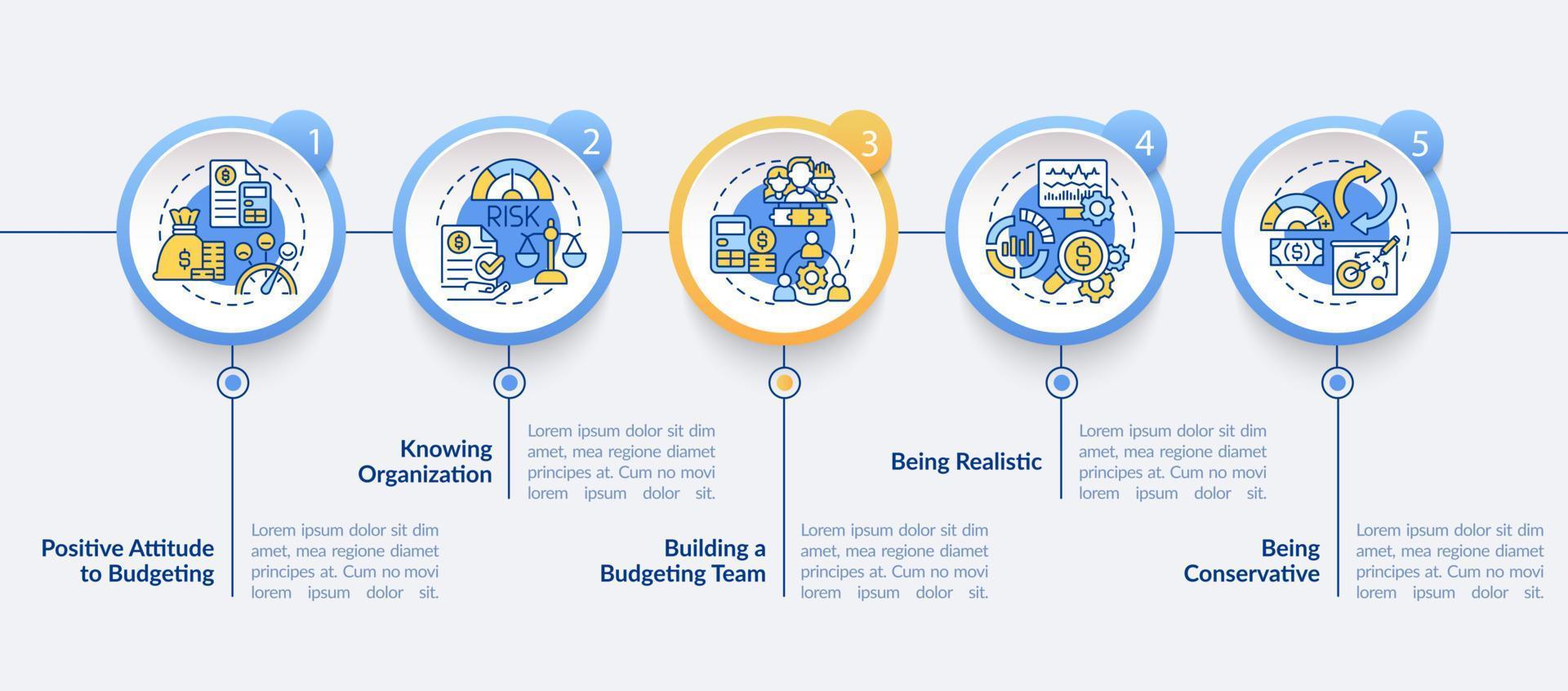 1

2

RISK

3

4

5

Knowing Organization

Lorem ipsum dolor sit dim amet, mea regione diamet principes at. Cum no movi lorem ipsum dolor sit.

Being Realistic

Lorem ipsum dolor sit dim amet, mea regione diamet principes at. Cum no movi lorem ipsum dolor sit.

Positive Attitude to Budgeting

Lorem ipsum dolor sit dim amet, mea regione diamet principes at. Cum no movi lorem ipsum dolor sit.

Building a Budgeting Team

Lorem ipsum dolor sit dim amet, mea regione diamet principes at. Cum no movi lorem ipsum dolor sit.

Being Conservative

Lorem ipsum dolor sit dim amet, mea regione diamet principes at. Cum no movi lorem ipsum dolor sit.