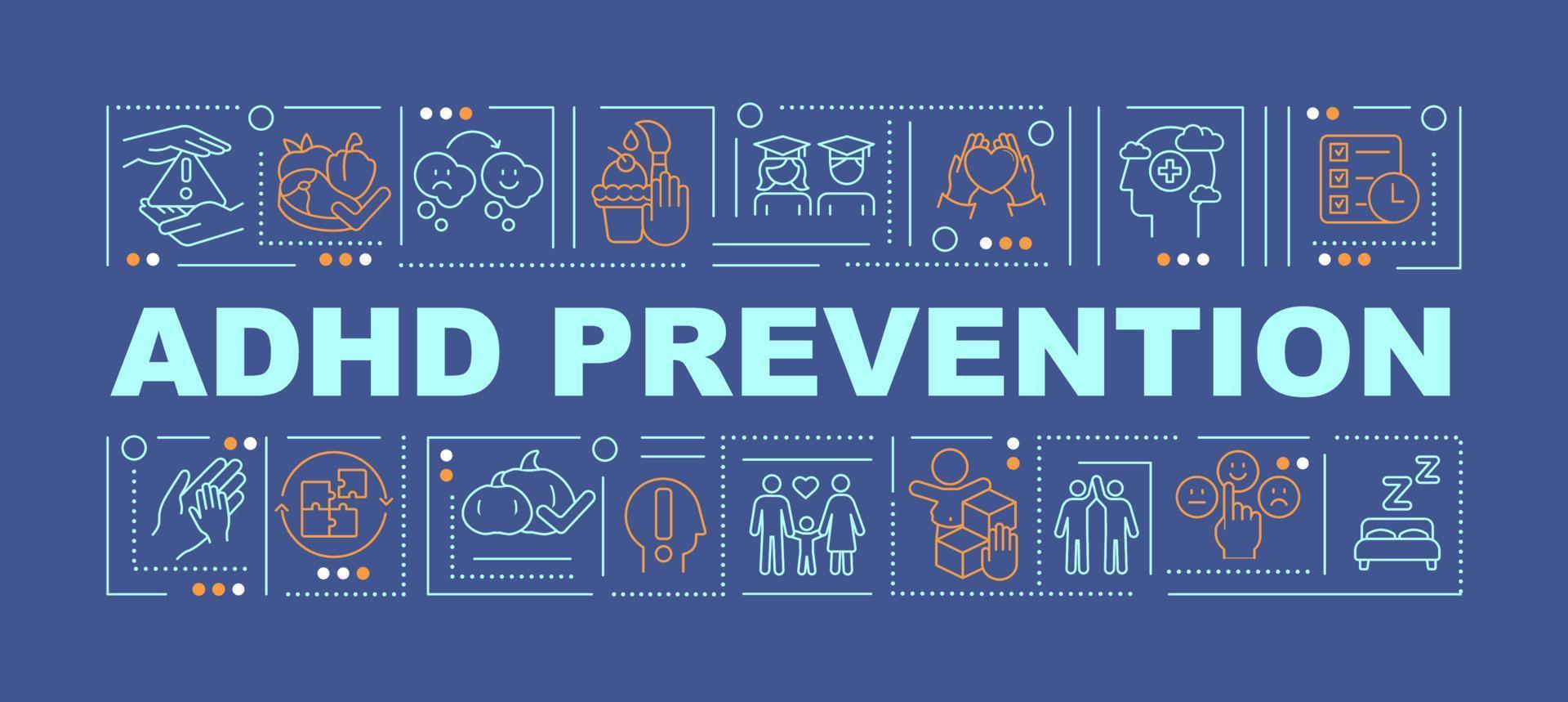 ADHD PREVENTION