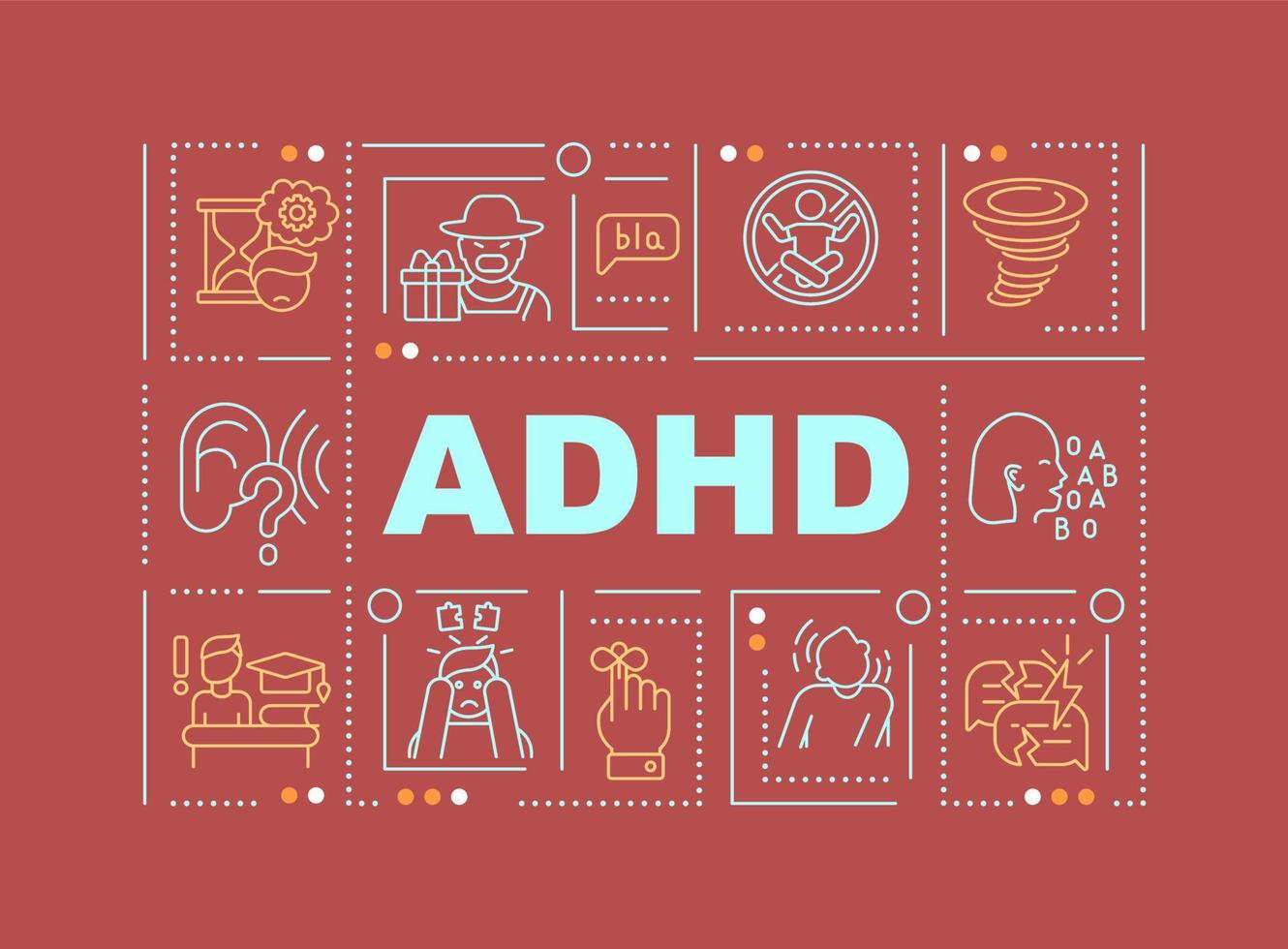 bla

ADHD

OA
AB
OA
BO