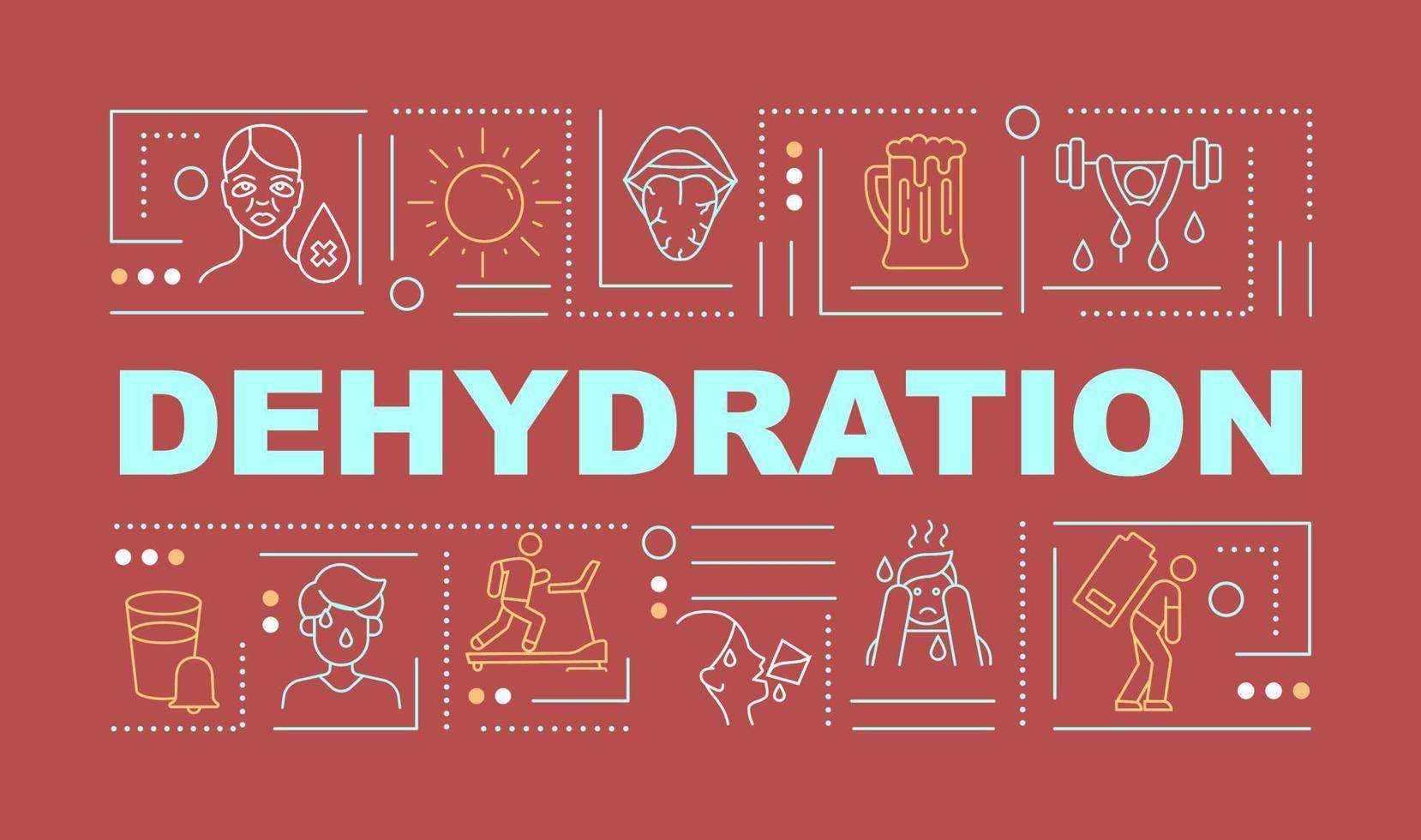 DEHYDRATION