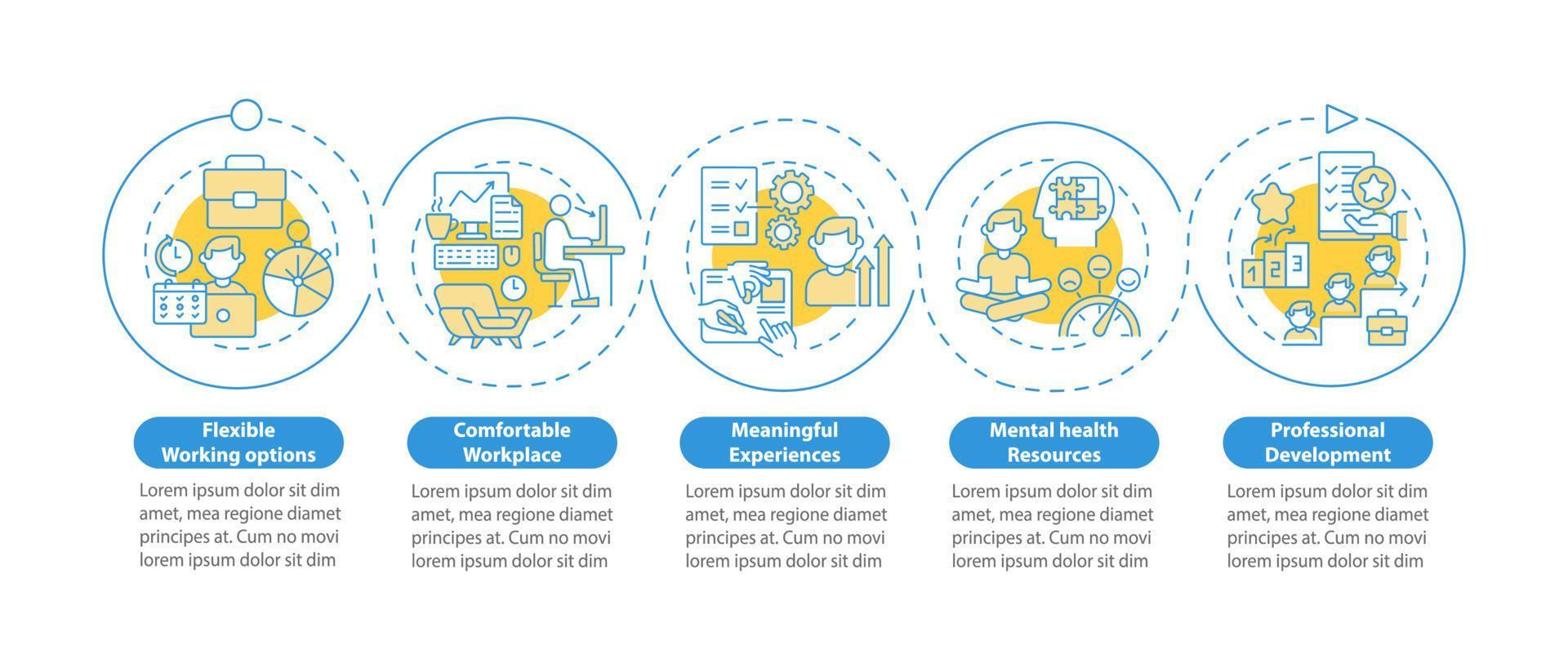 1 2 3

Flexible Working options

Lorem ipsum dolor sit dim amet, mea regione diamet principes at. Cum no movi lorem ipsum dolor sit dim

Comfortable Workplace

Lorem ipsum dolor sit dim amet, mea regione diamet principes at. Cum no movi lorem ipsum dolor sit dim

Meaningful Experiences

Lorem ipsum dolor sit dim amet, mea regione diamet principes at. Cum no movi lorem ipsum dolor sit dim

Mental health Resources

Lorem ipsum dolor sit dim amet, mea regione diamet principes at. Cum no movi lorem ipsum dolor sit dim

Professional Development

Lorem ipsum dolor sit dim amet, mea regione diamet principes at. Cum no movi lorem ipsum dolor sit dim