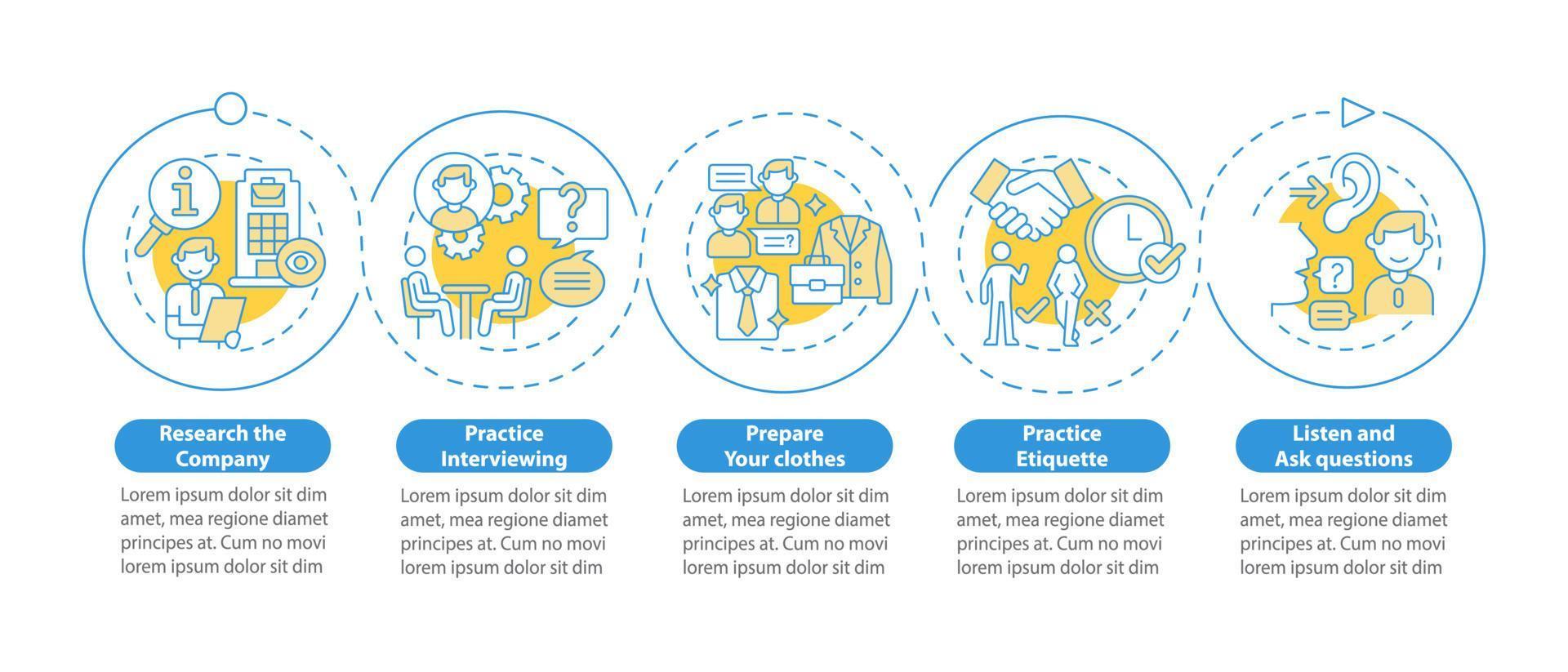 Research the Company

Lorem ipsum dolor sit dim amet, mea regione diamet principes at. Cum no movi lorem ipsum dolor sit dim

Practice Interviewing

Lorem ipsum dolor sit dim amet, mea regione diamet principes at. Cum no movi lorem ipsum dolor sit dim

Prepare Your clothes

Lorem ipsum dolor sit dim amet, mea regione diamet principes at. Cum no movi lorem ipsum dolor sit dim

Practice Etiquette

Lorem ipsum dolor sit dim amet, mea regione diamet principes at. Cum no movi lorem ipsum dolor sit dim

Listen and Ask questions

Lorem ipsum dolor sit dim amet, mea regione diamet principes at. Cum no movi lorem ipsum dolor sit dim