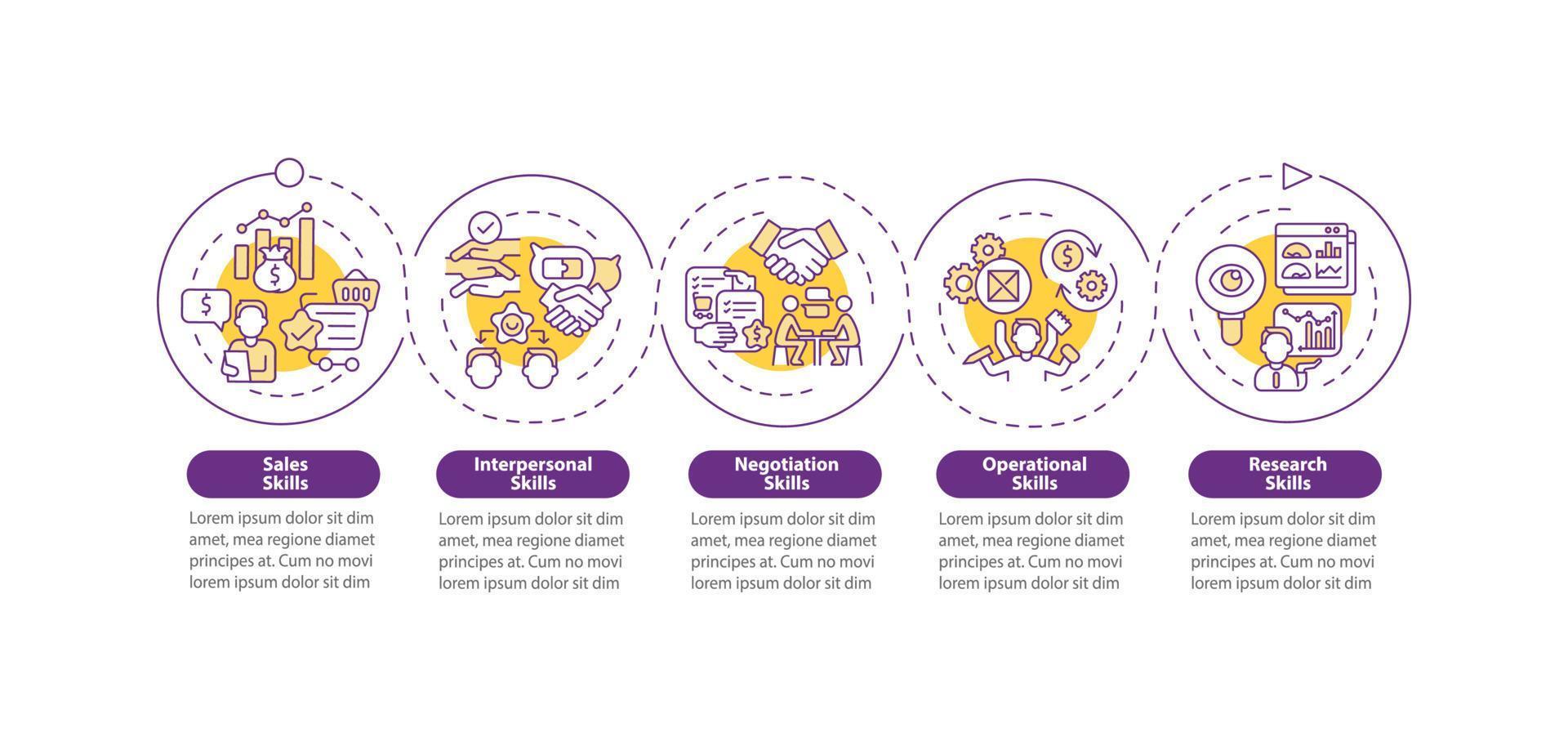 Sales Skills

Lorem ipsum dolor sit dim amet, mea regione diamet principes at. Cum no movi lorem ipsum dolor sit dim

Interpersonal Skills

Lorem ipsum dolor sit dim amet, mea regione diamet principes at. Cum no movi lorem ipsum dolor sit dim

Negotiation Skills

Lorem ipsum dolor sit dim amet, mea regione diamet principes at. Cum no movi lorem ipsum dolor sit dim

Operational Skills

Lorem ipsum dolor sit dim amet, mea regione diamet principes at. Cum no movi lorem ipsum dolor sit dim

Research Skills

Lorem ipsum dolor sit dim amet, mea regione diamet principes at. Cum no movi lorem ipsum dolor sit dim