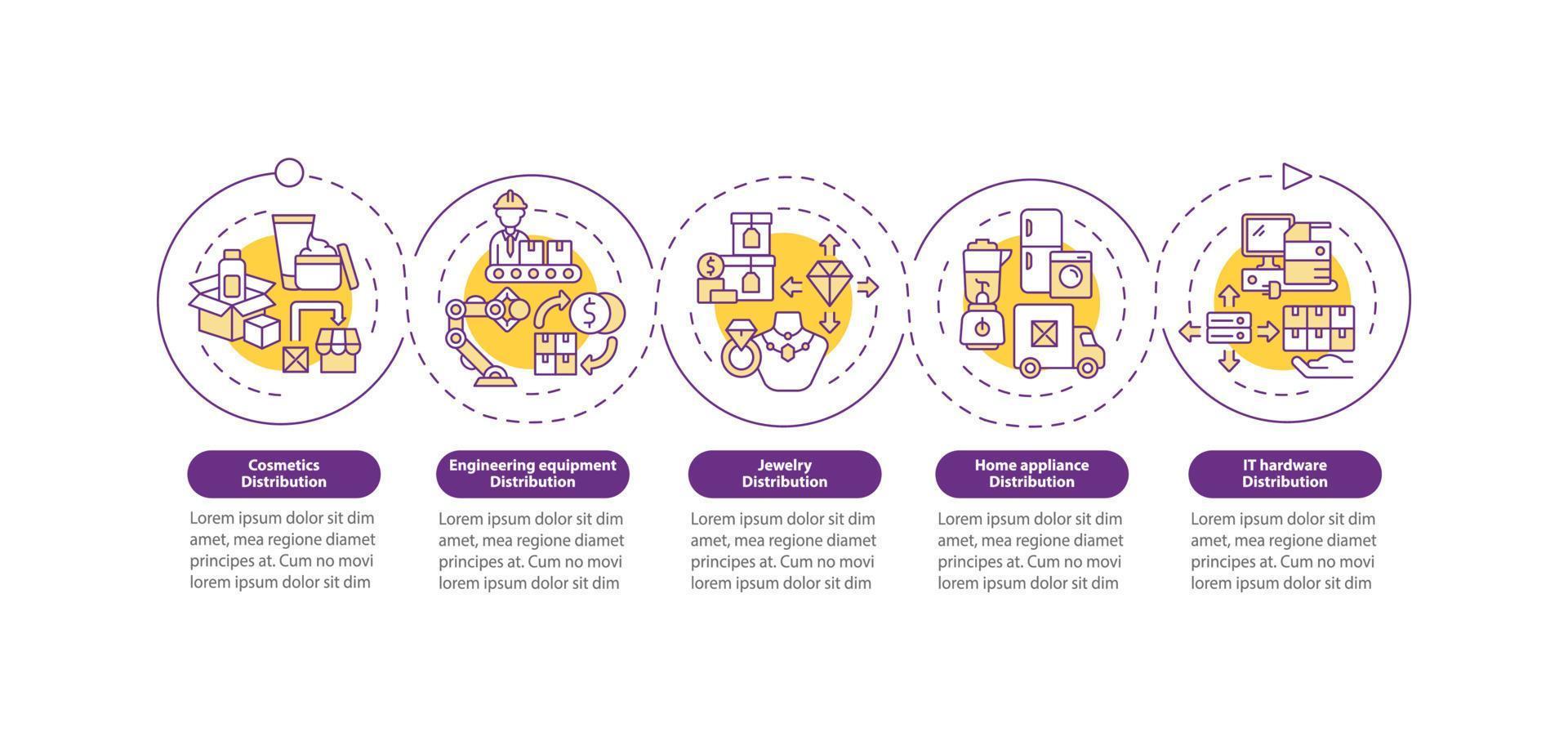 Cosmetics Distribution

Lorem ipsum dolor sit dim amet, mea regione diamet principes at. Cum no movi lorem ipsum dolor sit dim

Engineering equipment Distribution

Lorem ipsum dolor sit dim amet, mea regione diamet principes at. Cum no movi lorem ipsum dolor sit dim

Jewelry Distribution

Lorem ipsum dolor sit dim amet, mea regione diamet principes at. Cum no movi lorem ipsum dolor sit dim

Home appliance Distribution

Lorem ipsum dolor sit dim amet, mea regione diamet principes at. Cum no movi lorem ipsum dolor sit dim

IT hardware Distribution

Lorem ipsum dolor sit dim amet, mea regione diamet principes at. Cum no movi lorem ipsum dolor sit dim