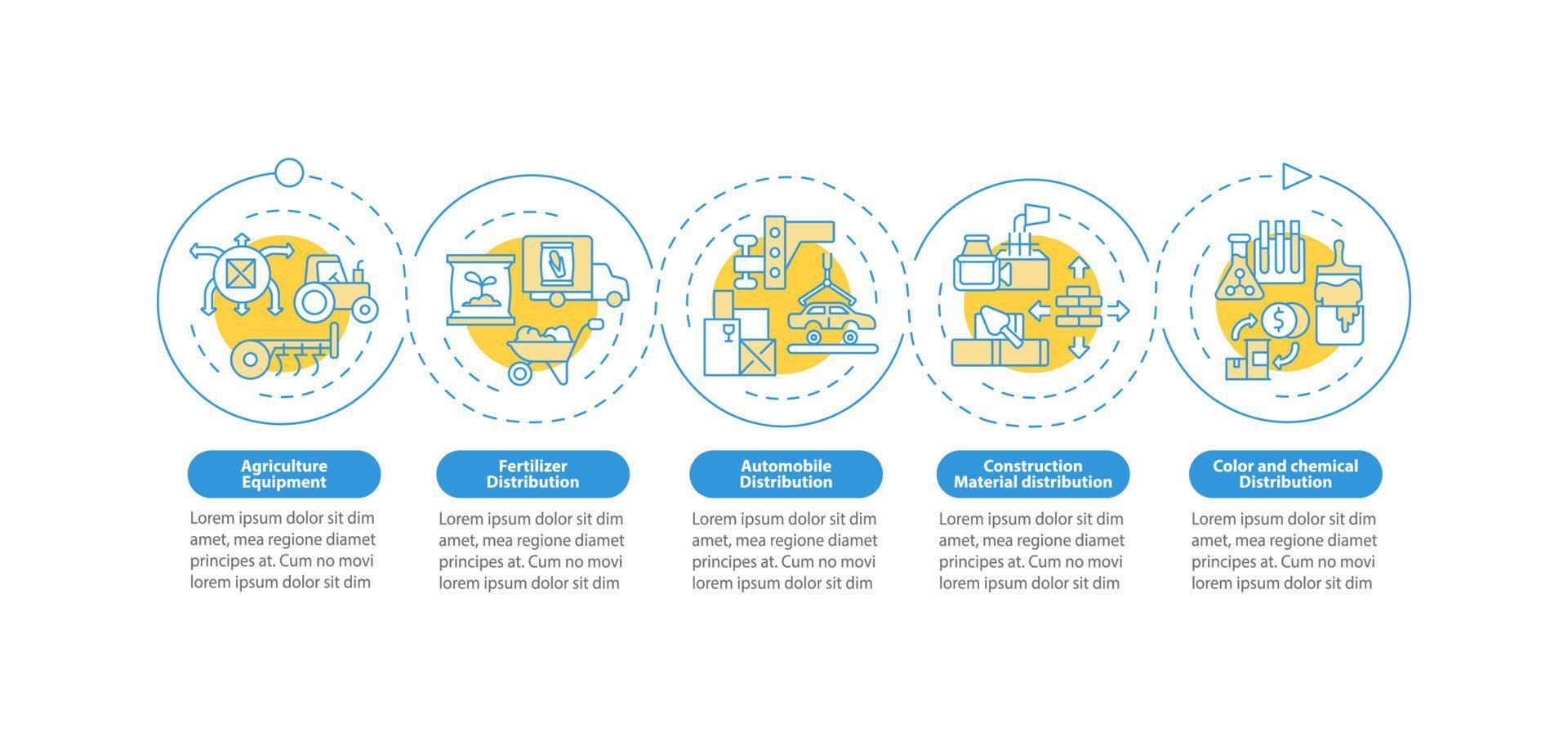 Agriculture Equipment

Lorem ipsum dolor sit dim amet, mea regione diamet principes at. Cum no movi lorem ipsum dolor sit dim

Fertilizer Distribution

Lorem ipsum dolor sit dim amet, mea regione diamet principes at. Cum no movi lorem ipsum dolor sit dim

Automobile Distribution

Lorem ipsum dolor sit dim amet, mea regione diamet principes at. Cum no movi lorem ipsum dolor sit dim

Construction Material distribution

Lorem ipsum dolor sit dim amet, mea regione diamet principes at. Cum no movi lorem ipsum dolor sit dim

Color and chemical Distribution

Lorem ipsum dolor sit dim amet, mea regione diamet principes at. Cum no movi lorem ipsum dolor sit dim