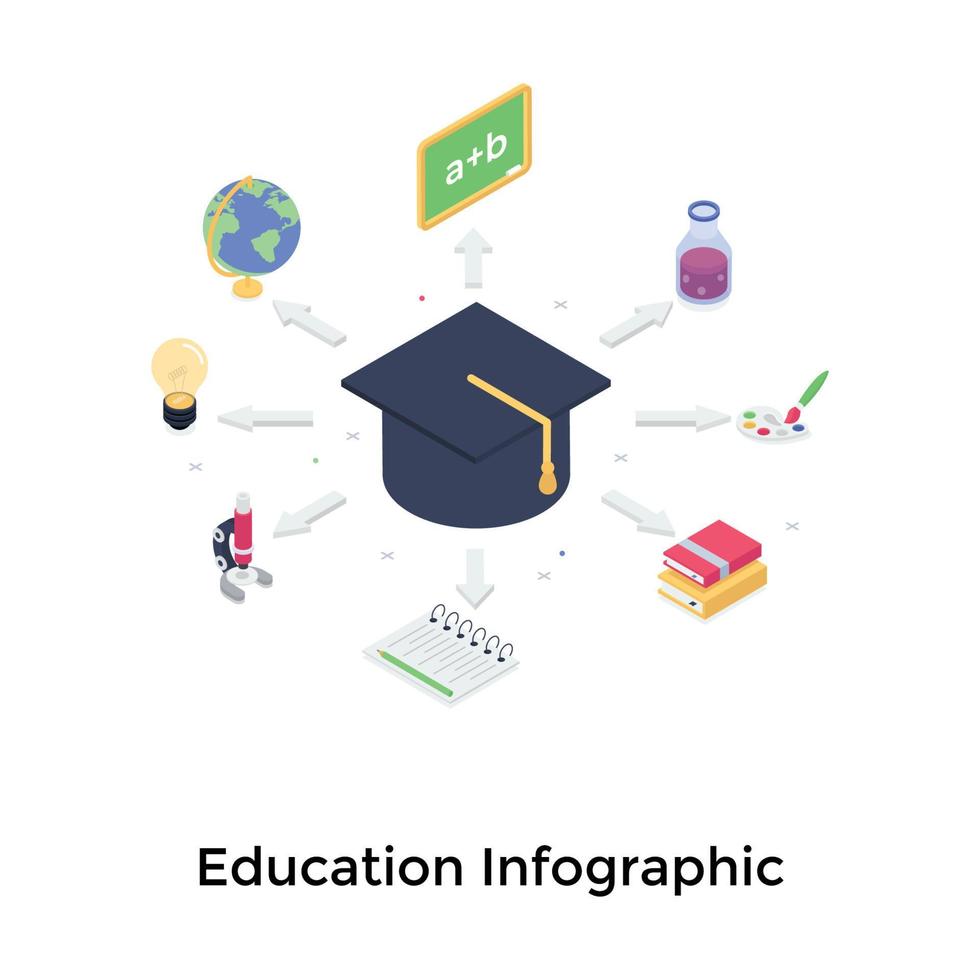 a+b

Education Infographic