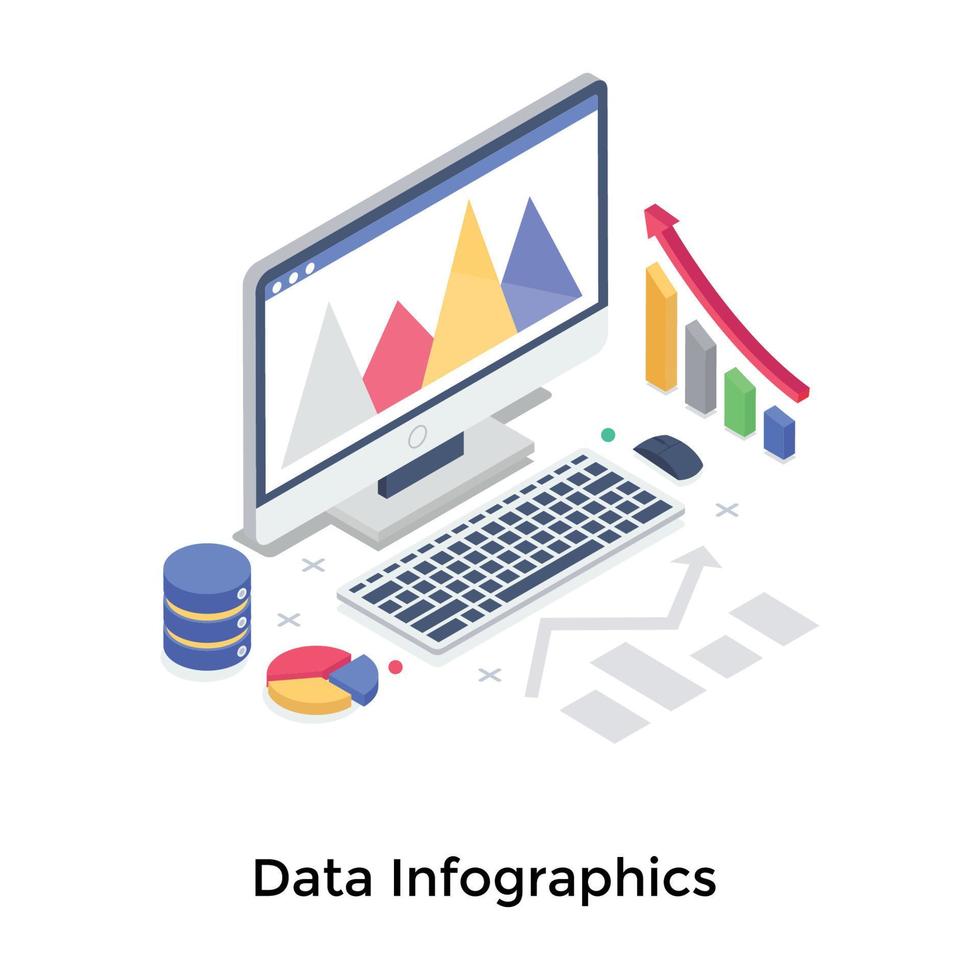 Data Infographics