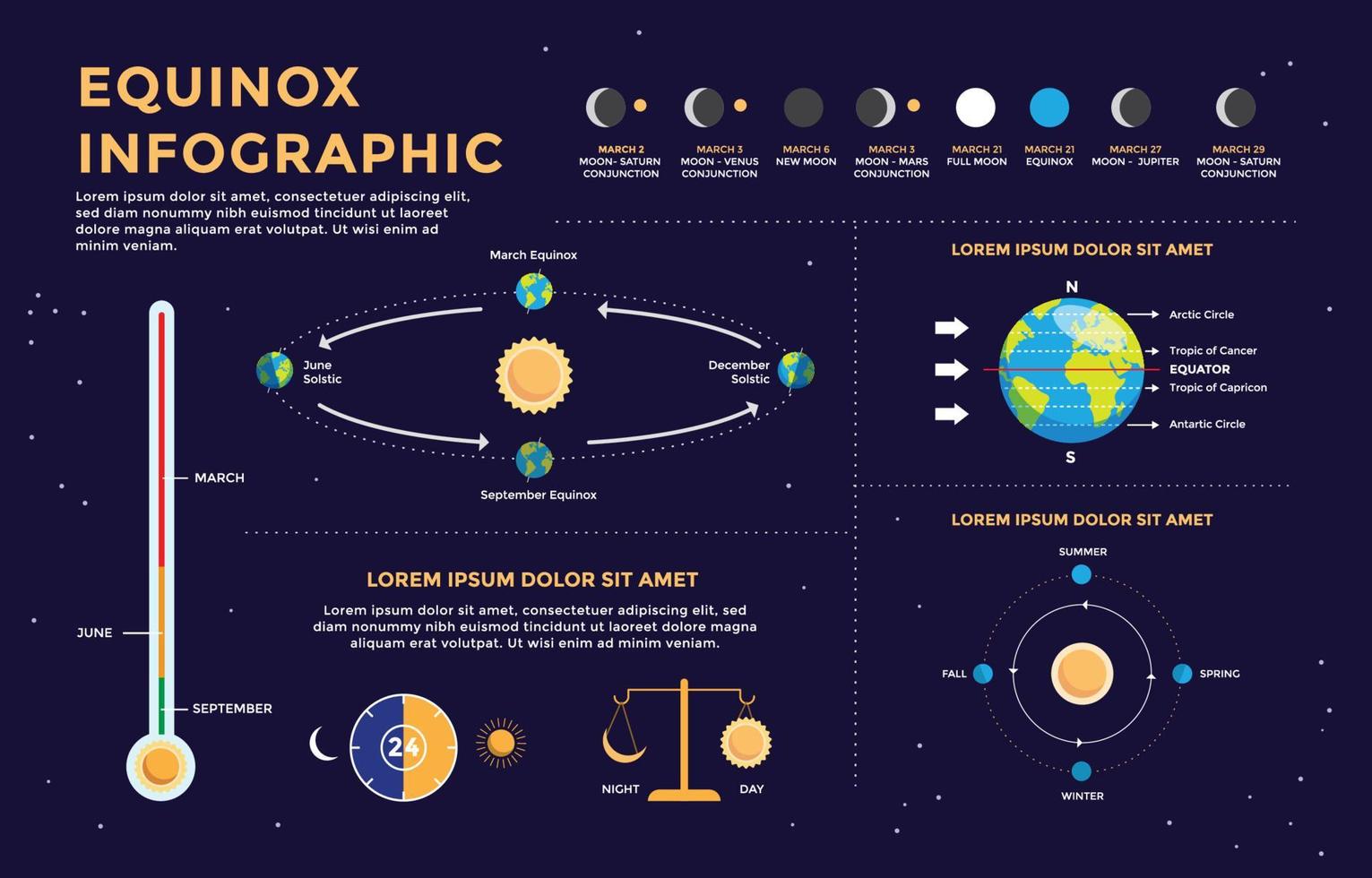 EQUINOX INFOGRAPHIC

Lorem ipsum dolor sit amet, consectetuer adipiscing elit, sed diam nonummy nibh euismod tincidunt ut laoreet dolore magna aliquam erat volutpat. Ut wisi enim ad minim veniam.

MARCH 2
MOON- SATURN CONJUNCTION

MARCH 3
MOON - VENUS CONJUNCTION

MARCH 6
NEW MOON

MARCH 3
MOON - MARS CONJUNCTION

MARCH 21
FULL MOON

MARCH 21
EQUINOX

MARCH 27
MOON - JUPITER

MARCH 29
MOON - SATURN CONJUNCTION

March Equinox

June Solstic

December Solstic

September Equinox

MARCH

JUNE

SEPTEMBER

LOREM IPSUM DOLOR SIT AMET

N

Arctic Circle

Tropic of Cancer

EQUATOR

Tropic of Capricon

Antartic Circle

S

LOREM IPSUM DOLOR SIT AMET

SUMMER

FALL

SPRING

WINTER

LOREM IPSUM DOLOR SIT AMET

Lorem ipsum dolor sit amet, consectetuer adipiscing elit, sed diam nonummy nibh euismod tincidunt ut laoreet dolore magna aliquam erat volutpat. Ut wisi enim ad minim veniam.

24

NIGHT

DAY