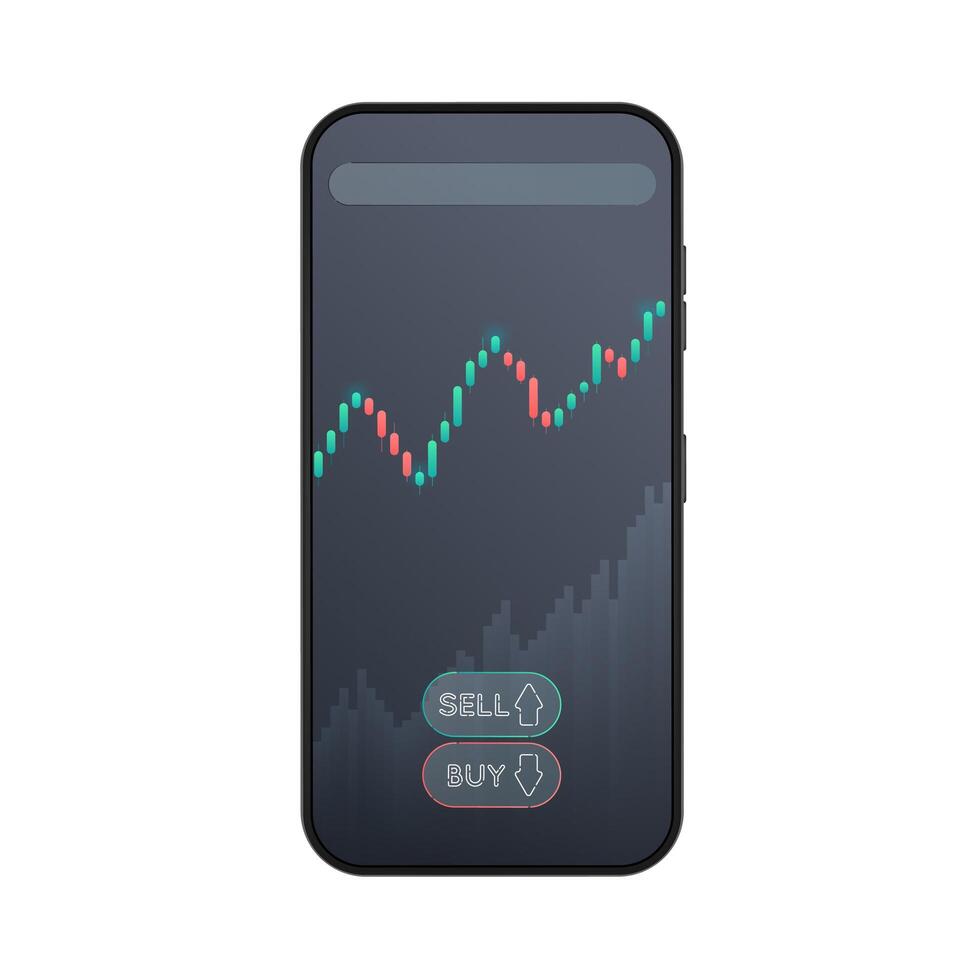 SELL

BUY