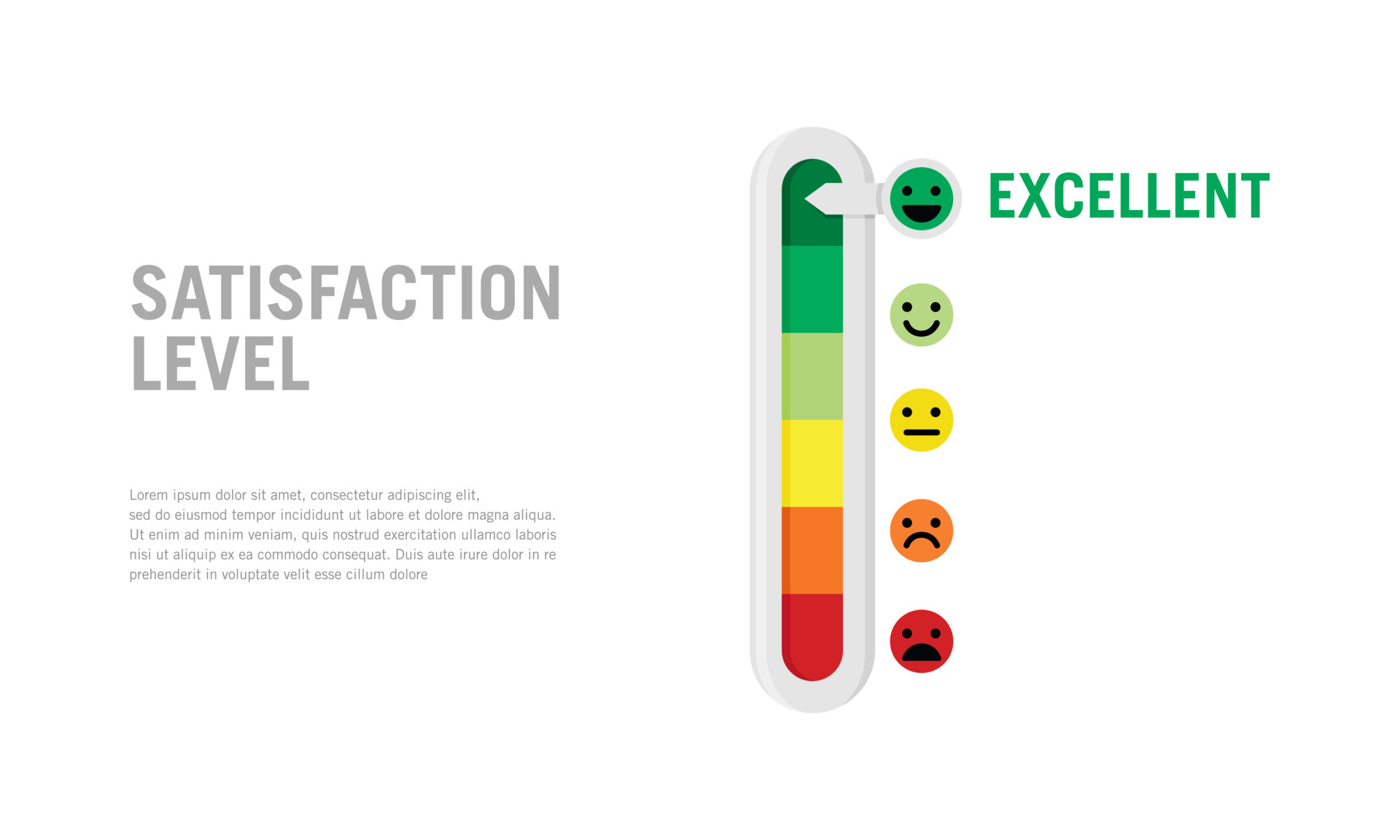 SATISFACTION LEVEL

Lorem ipsum dolor sit amet, consectetur adipiscing elit, sed do eiusmod tempor incididunt ut labore et dolore magna aliqua. Ut enim ad minim veniam, quis nostrud exercitation ullamco laboris nisi ut aliquip ex ea commodo consequat. Duis aute irure dolor in re prehenderit in voluptate velit esse cillum dolore

EXCELLENT