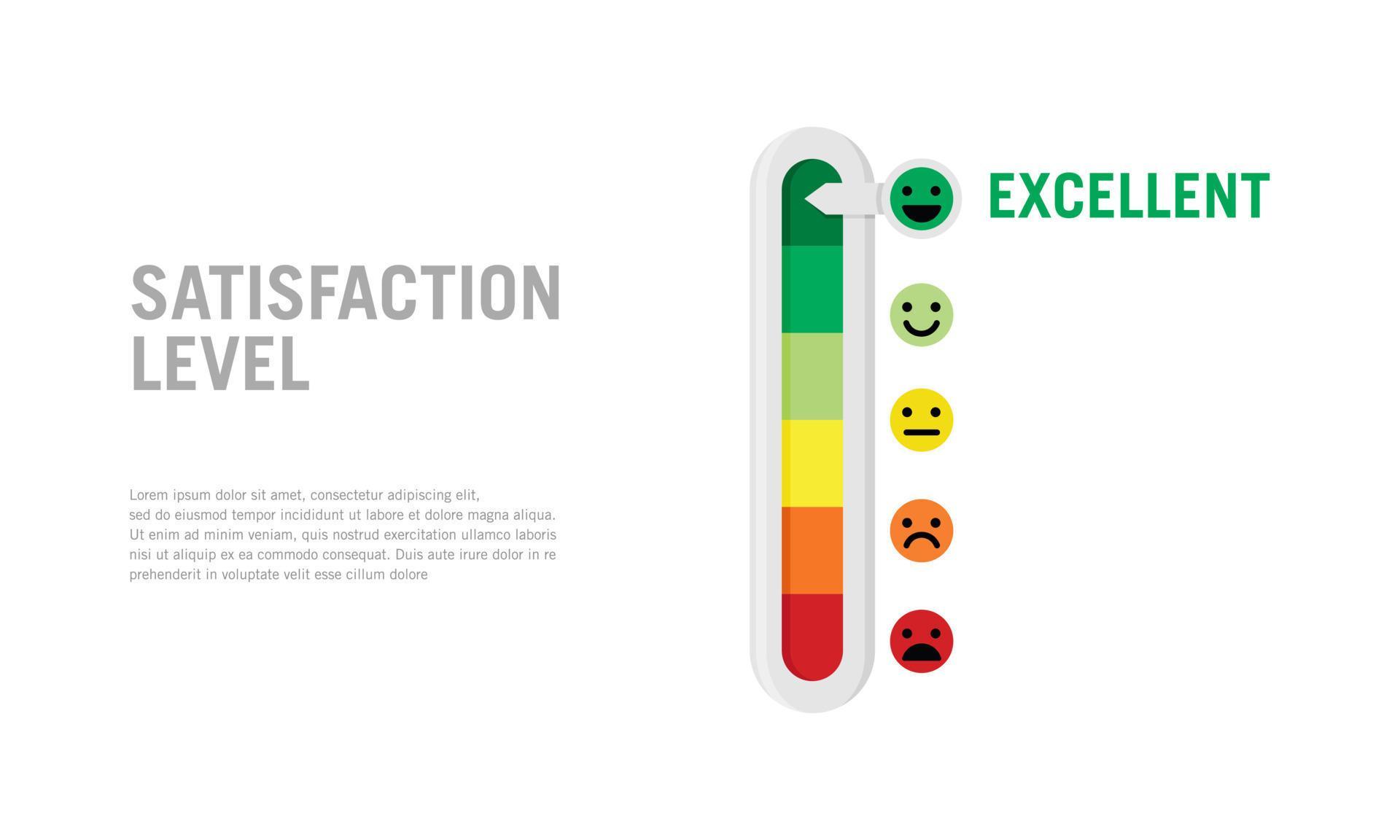 SATISFACTION LEVEL

Lorem ipsum dolor sit amet, consectetur adipiscing elit, sed do eiusmod tempor incididunt ut labore et dolore magna aliqua. Ut enim ad minim veniam, quis nostrud exercitation ullamco laboris nisi ut aliquip ex ea commodo consequat. Duis aute irure dolor in re prehenderit in voluptate velit esse cillum dolore

EXCELLENT