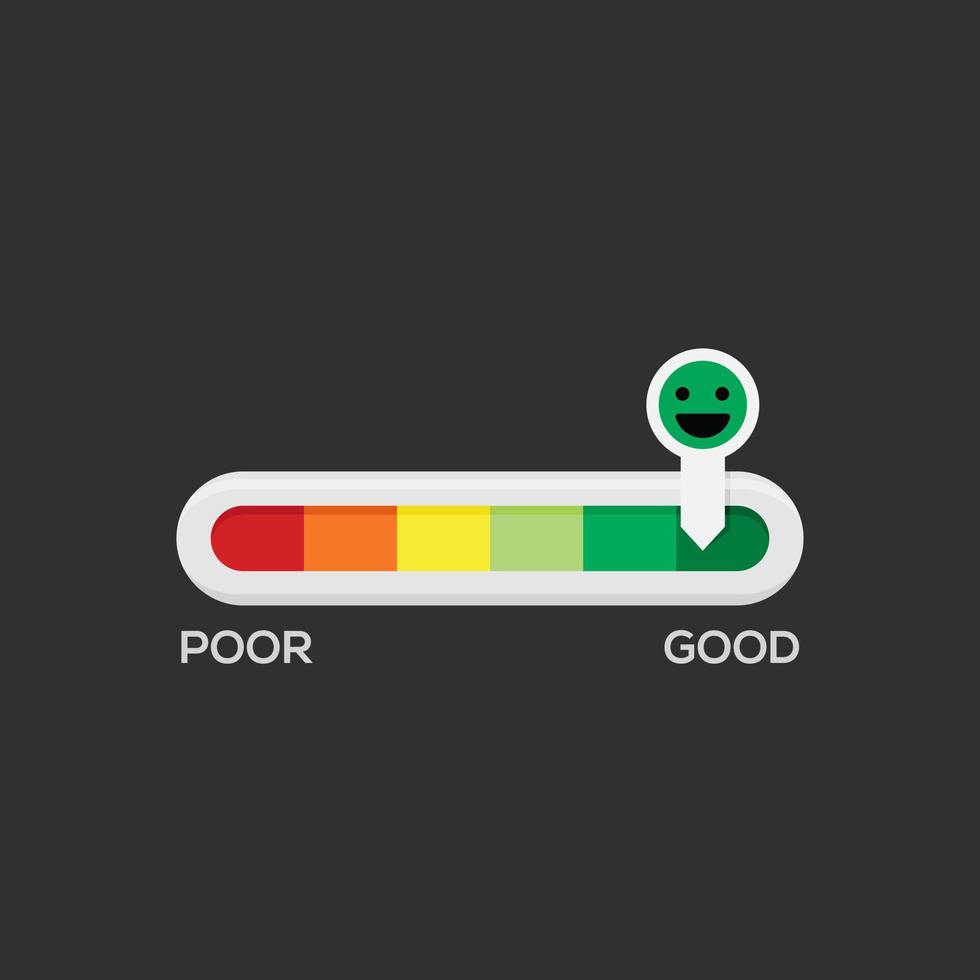 POOR GOOD