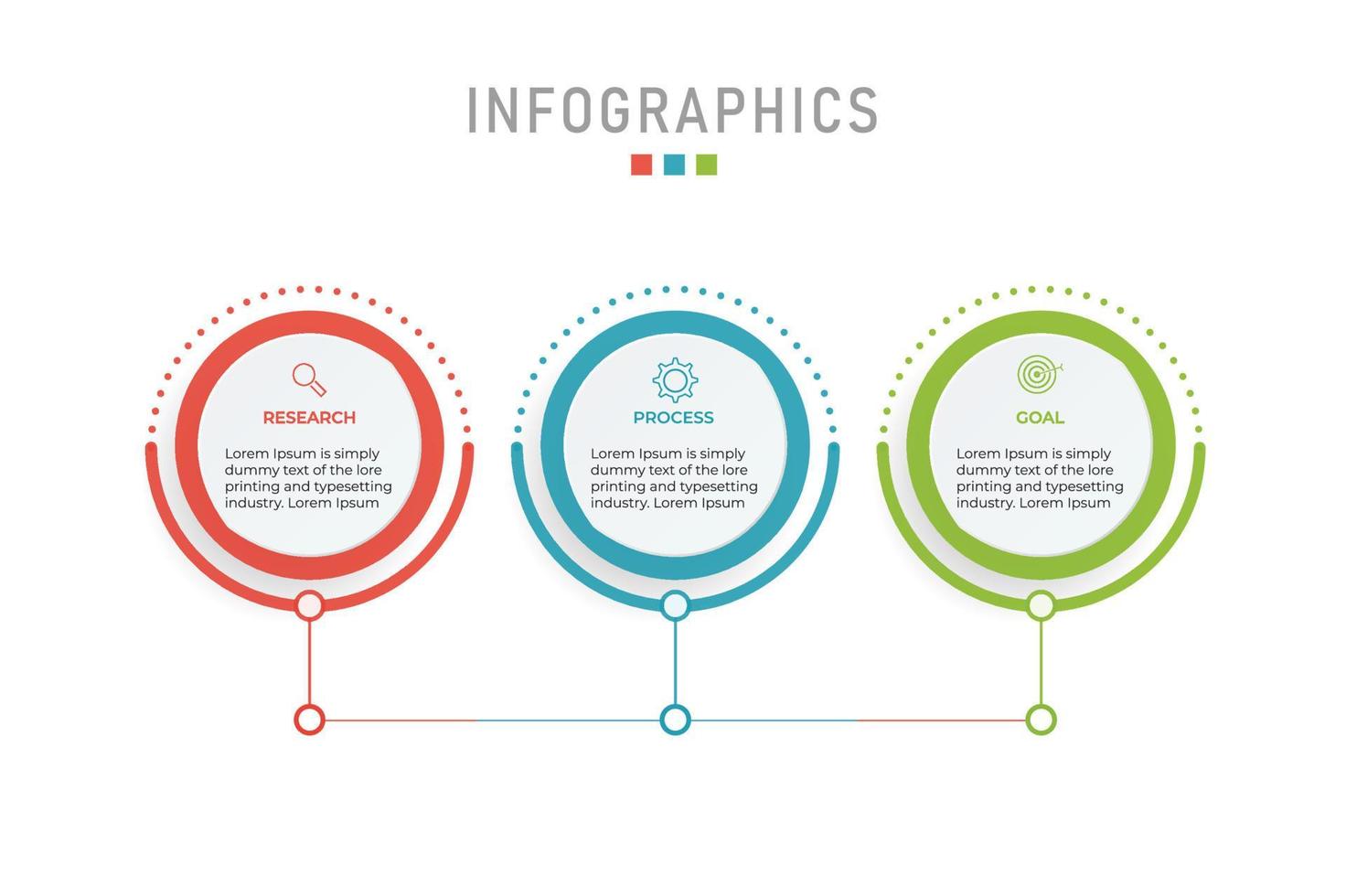 INFOGRAPHICS

RESEARCH

Lorem Ipsum is simply dummy text of the lore printing and typesetting industry. Lorem Ipsum

PROCESS

Lorem Ipsum is simply dummy text of the lore printing and typesetting industry. Lorem Ipsum

GOAL

Lorem Ipsum is simply dummy text of the lore printing and typesetting industry. Lorem Ipsum