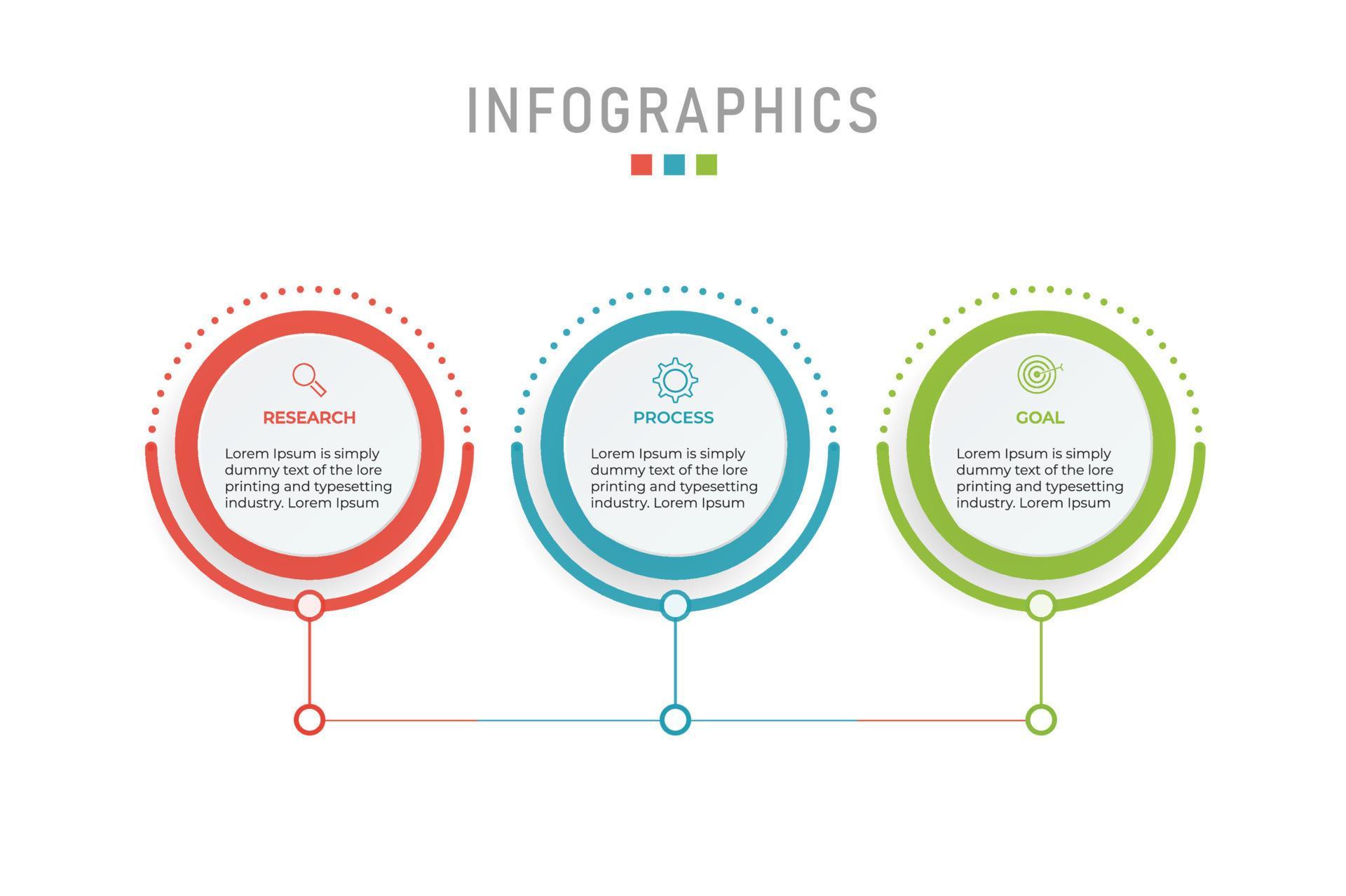 INFOGRAPHICS

RESEARCH

Lorem Ipsum is simply dummy text of the lore printing and typesetting industry. Lorem Ipsum

PROCESS

Lorem Ipsum is simply dummy text of the lore printing and typesetting industry. Lorem Ipsum

GOAL

Lorem Ipsum is simply dummy text of the lore printing and typesetting industry. Lorem Ipsum