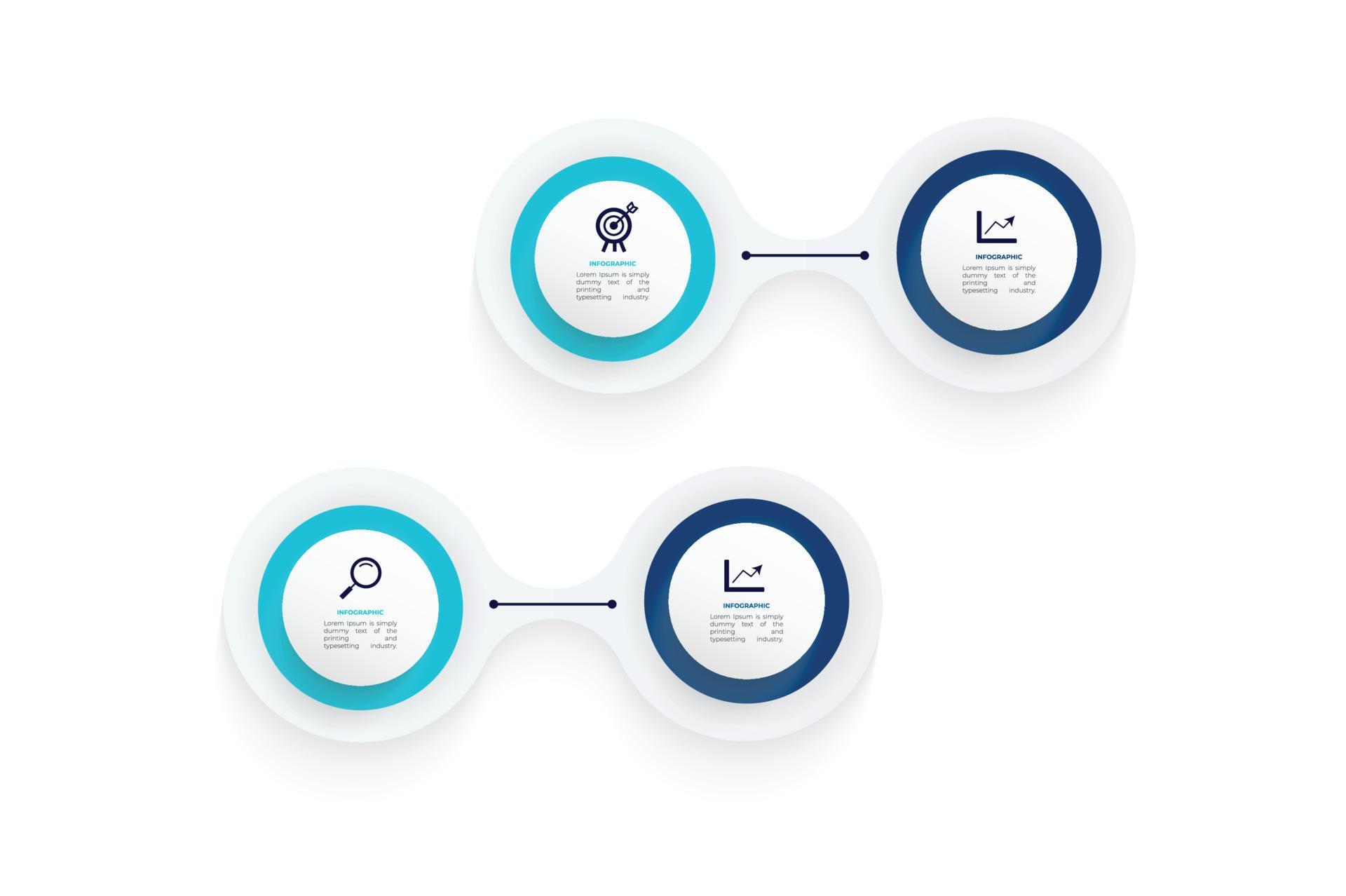 INFOGRAPHIC
Lorem Ipsum is simply dummy text of the printing and typesetting industry.

INFOGRAPHIC
Lorem Ipsum is simply dummy text of the printing and typesetting industry.

INFOGRAPHIC
Lorem Ipsum is simply dummy text of the printing and typesetting industry.

INFOGRAPHIC
Lorem Ipsum is simply dummy text of the printing and typesetting industry.