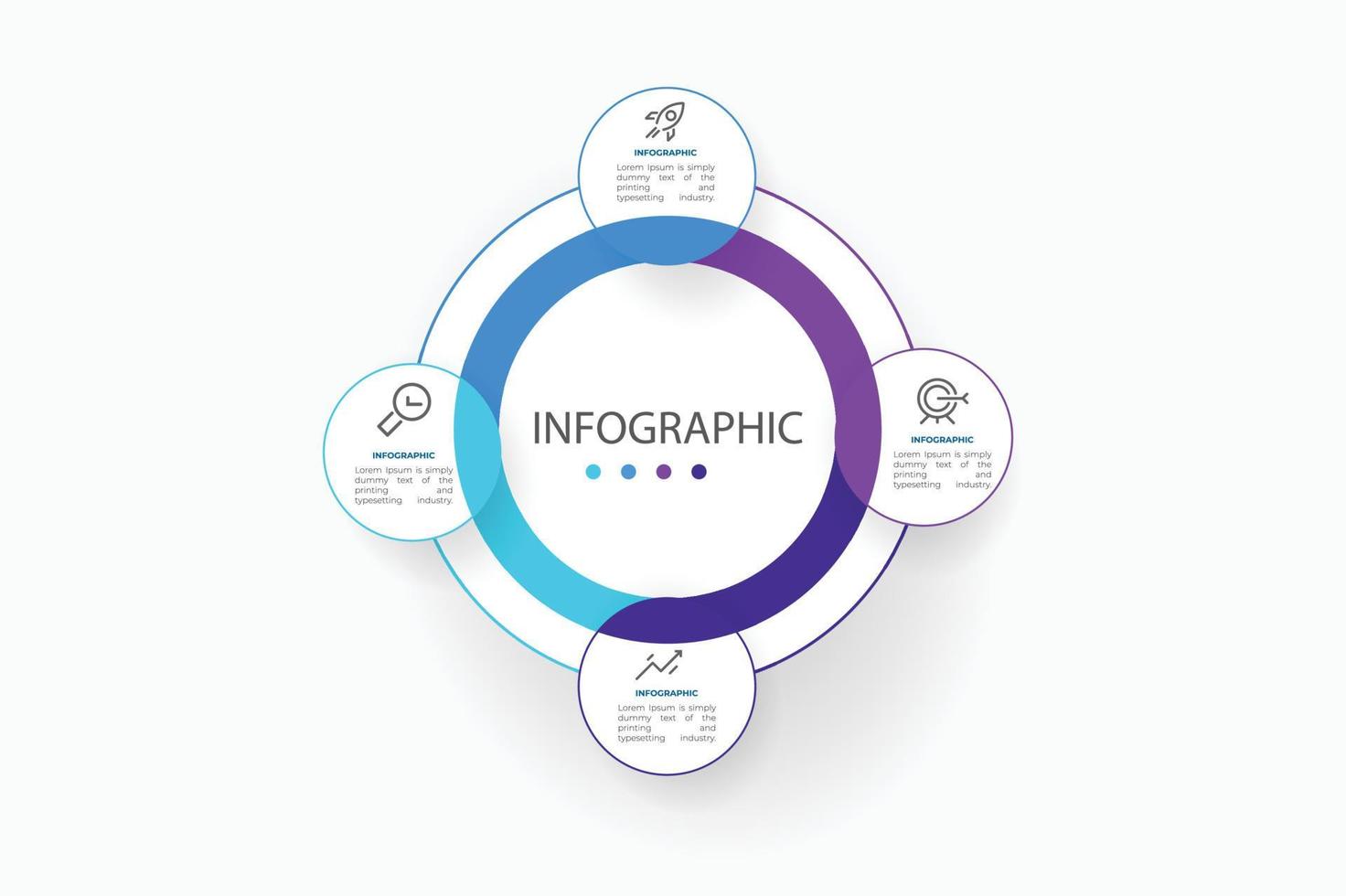 INFOGRAPHIC
Lorem Ipsum is simply dummy text of the printing and typesetting industry.

INFOGRAPHIC
Lorem Ipsum is simply dummy text of the printing and typesetting industry.

INFOGRAPHIC

INFOGRAPHIC
Lorem Ipsum is simply dummy text of the printing and typesetting industry.

INFOGRAPHIC
Lorem Ipsum is simply dummy text of the printing and typesetting industry.