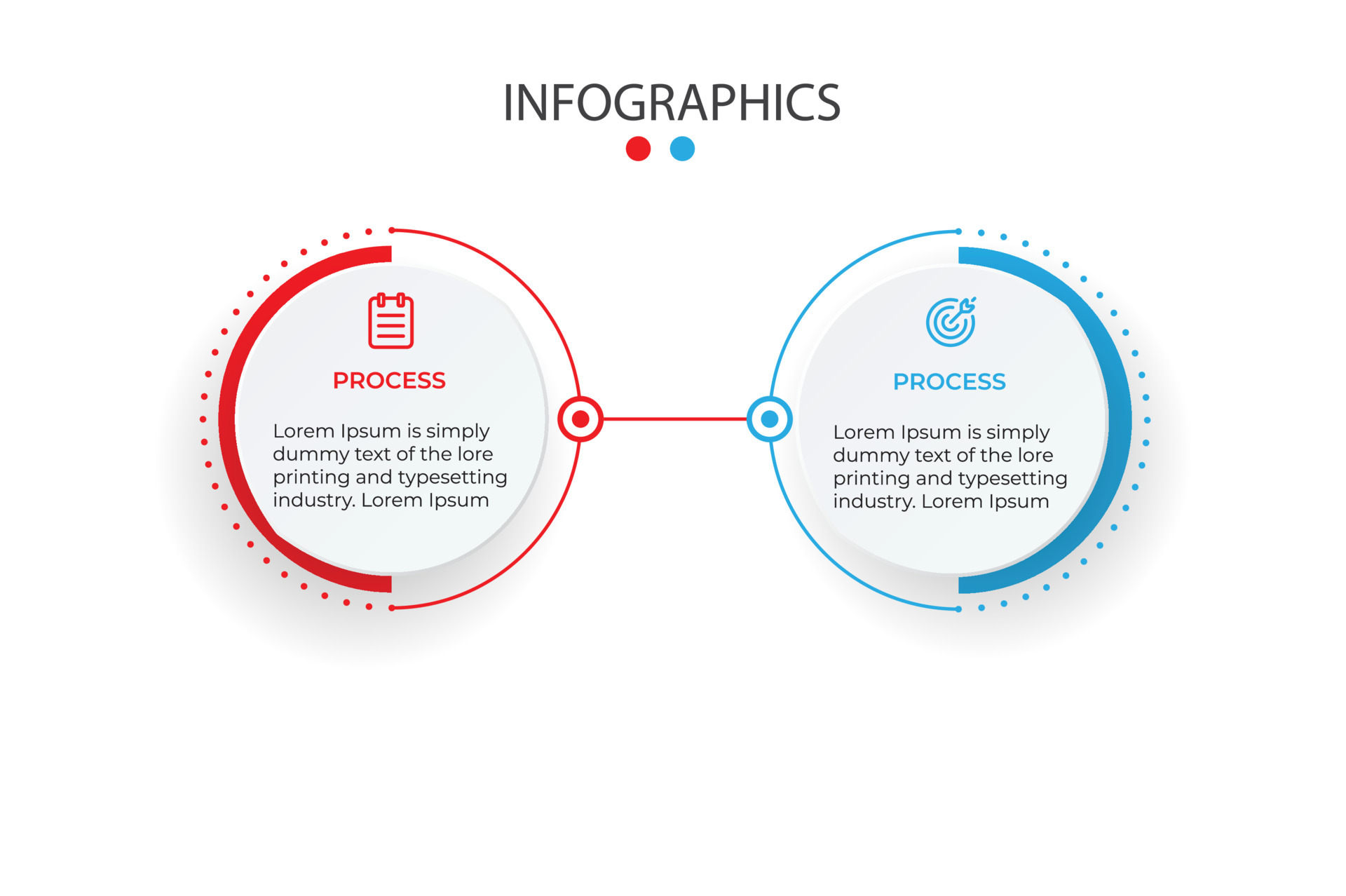 INFOGRAPHICS

PROCESS

Lorem Ipsum is simply dummy text of the lore printing and typesetting industry. Lorem Ipsum

PROCESS

Lorem Ipsum is simply dummy text of the lore printing and typesetting industry. Lorem Ipsum