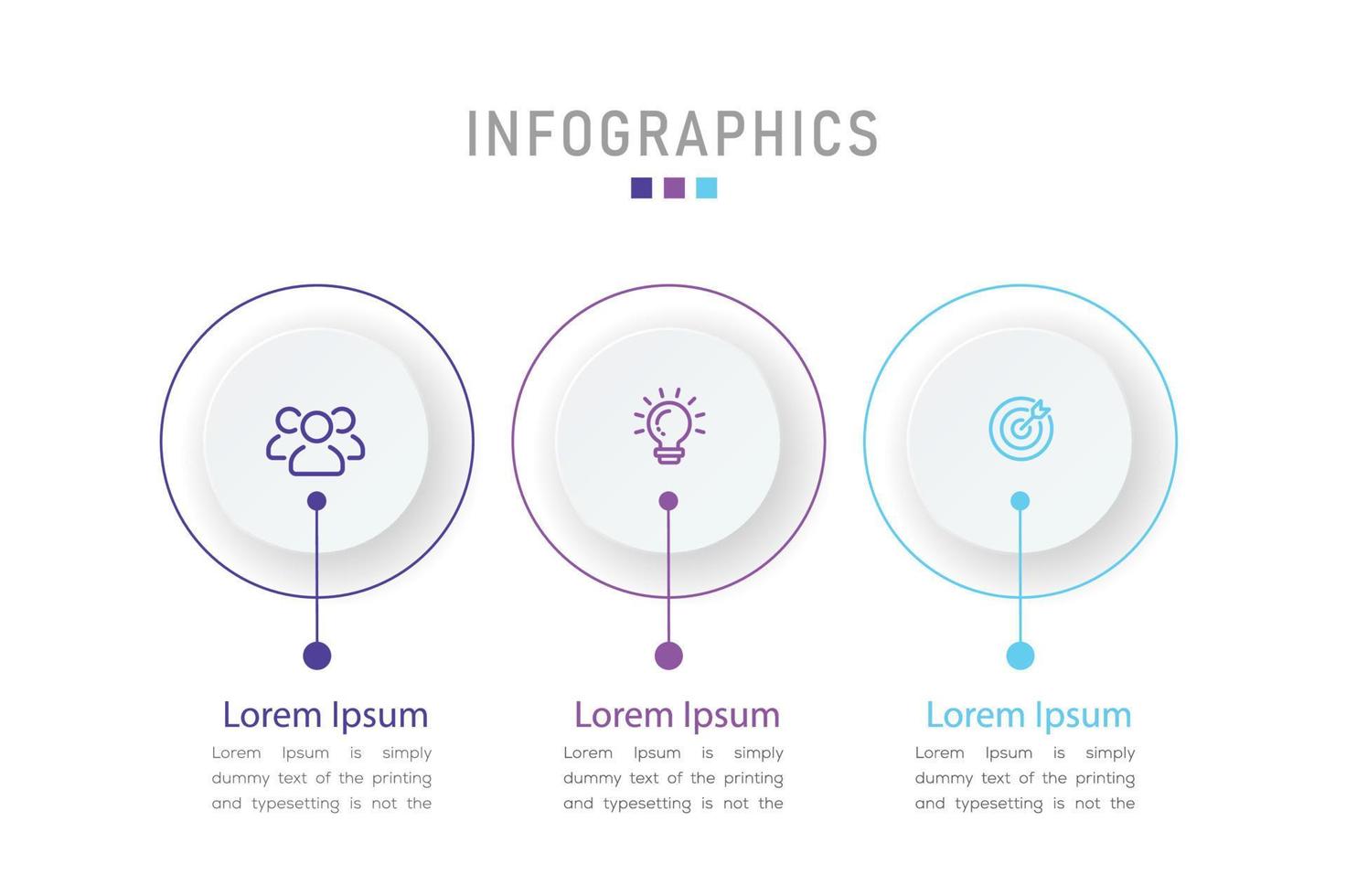 INFOGRAPHICS

Lorem Ipsum

Lorem Ipsum is simply dummy text of the printing and typesetting is not the

Lorem Ipsum

Lorem Ipsum is simply dummy text of the printing and typesetting is not the

Lorem Ipsum

Lorem Ipsum is simply dummy text of the printing and typesetting is not the