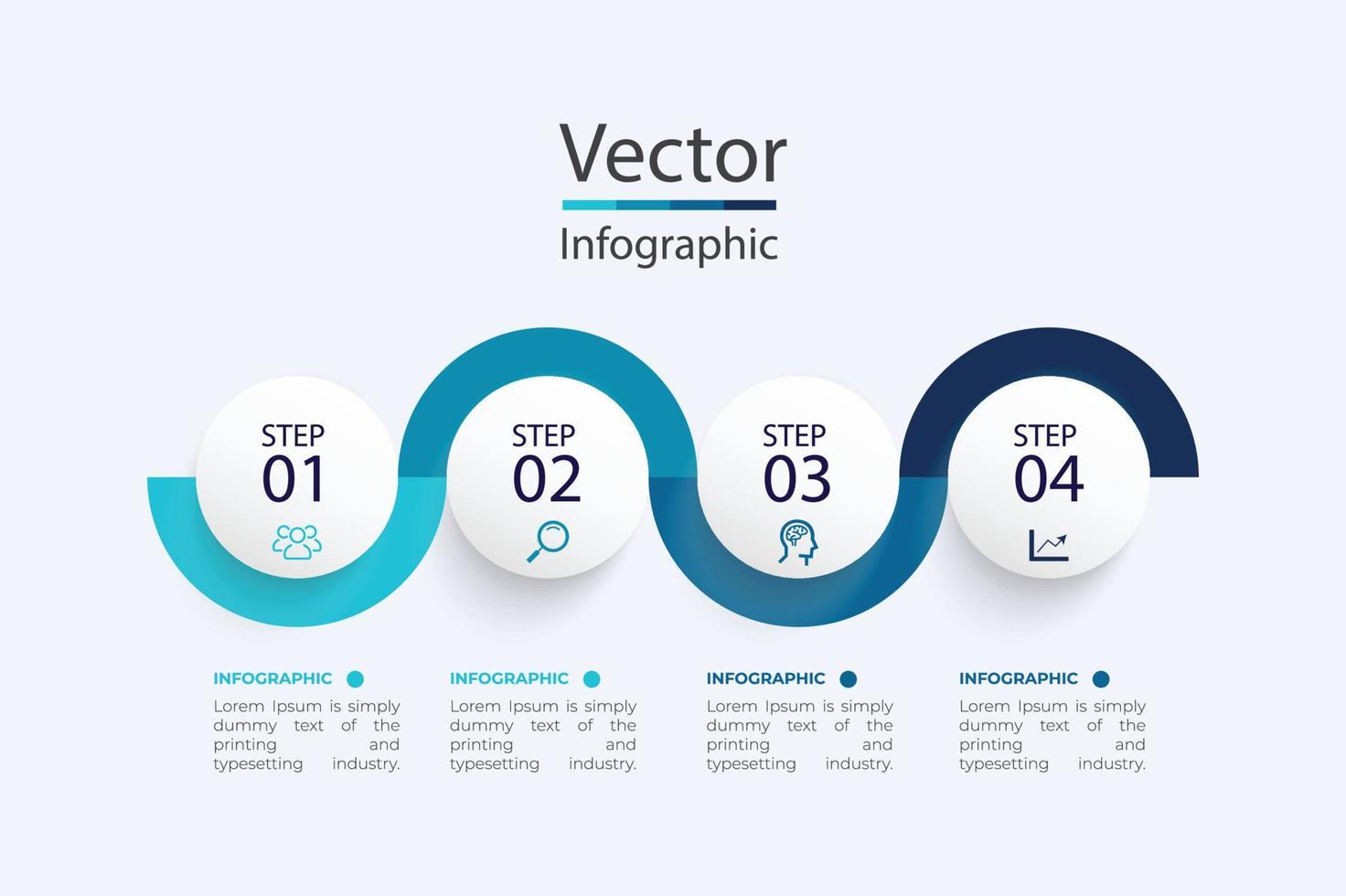 Vector
Infographic

STEP 01

STEP 02

STEP 03

STEP 04

INFOGRAPHIC
Lorem Ipsum is simply dummy text of the printing and typesetting industry.

INFOGRAPHIC
Lorem Ipsum is simply dummy text of the printing and typesetting industry.

INFOGRAPHIC
Lorem Ipsum is simply dummy text of the printing and typesetting industry.

INFOGRAPHIC
Lorem Ipsum is simply dummy text of the printing and typesetting industry.