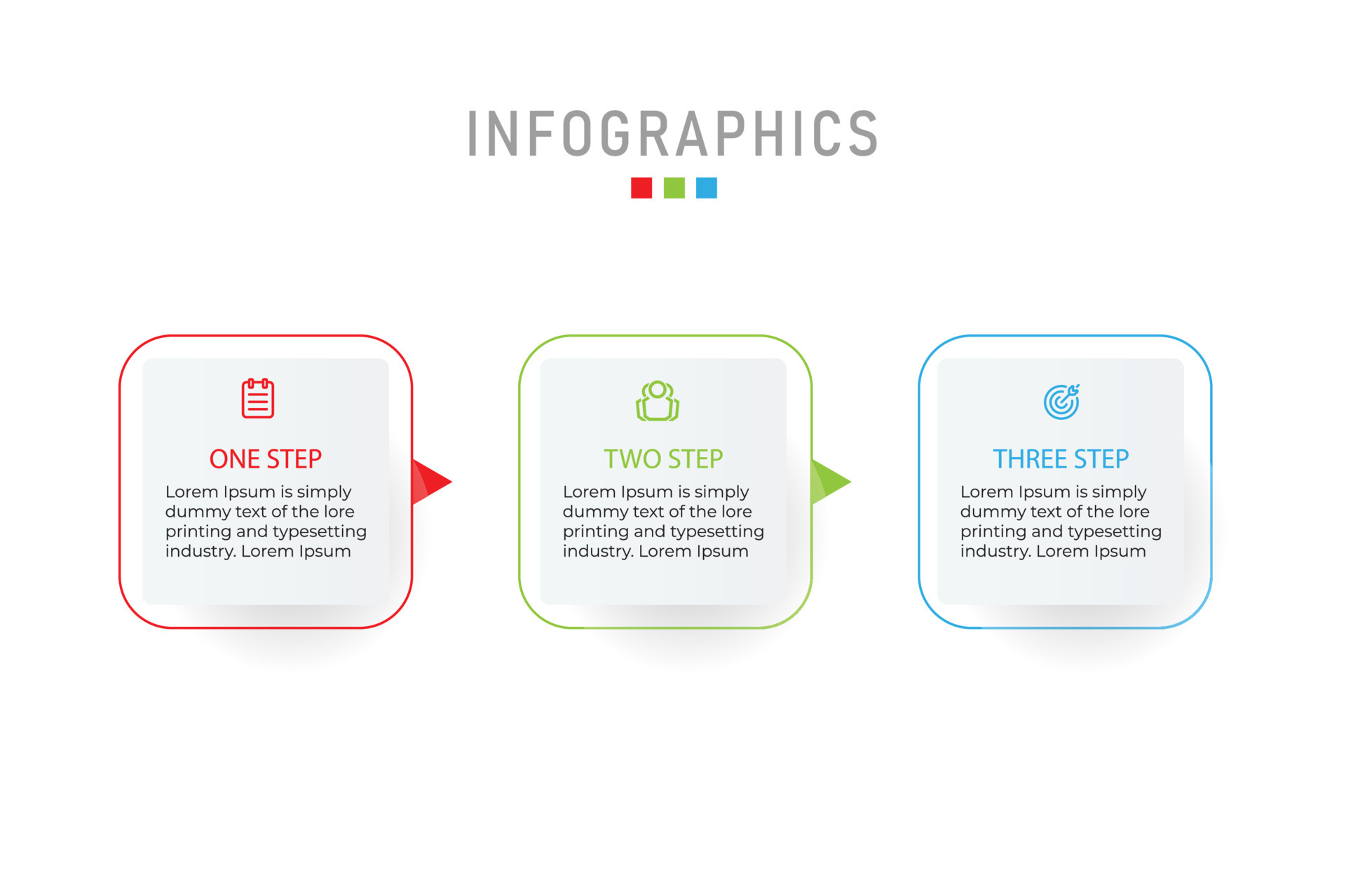 INFOGRAPHICS

ONE STEP

Lorem Ipsum is simply dummy text of the lore printing and typesetting industry. Lorem Ipsum

TWO STEP

Lorem Ipsum is simply dummy text of the lore printing and typesetting industry. Lorem Ipsum

THREE STEP

Lorem Ipsum is simply dummy text of the lore printing and typesetting industry. Lorem Ipsum