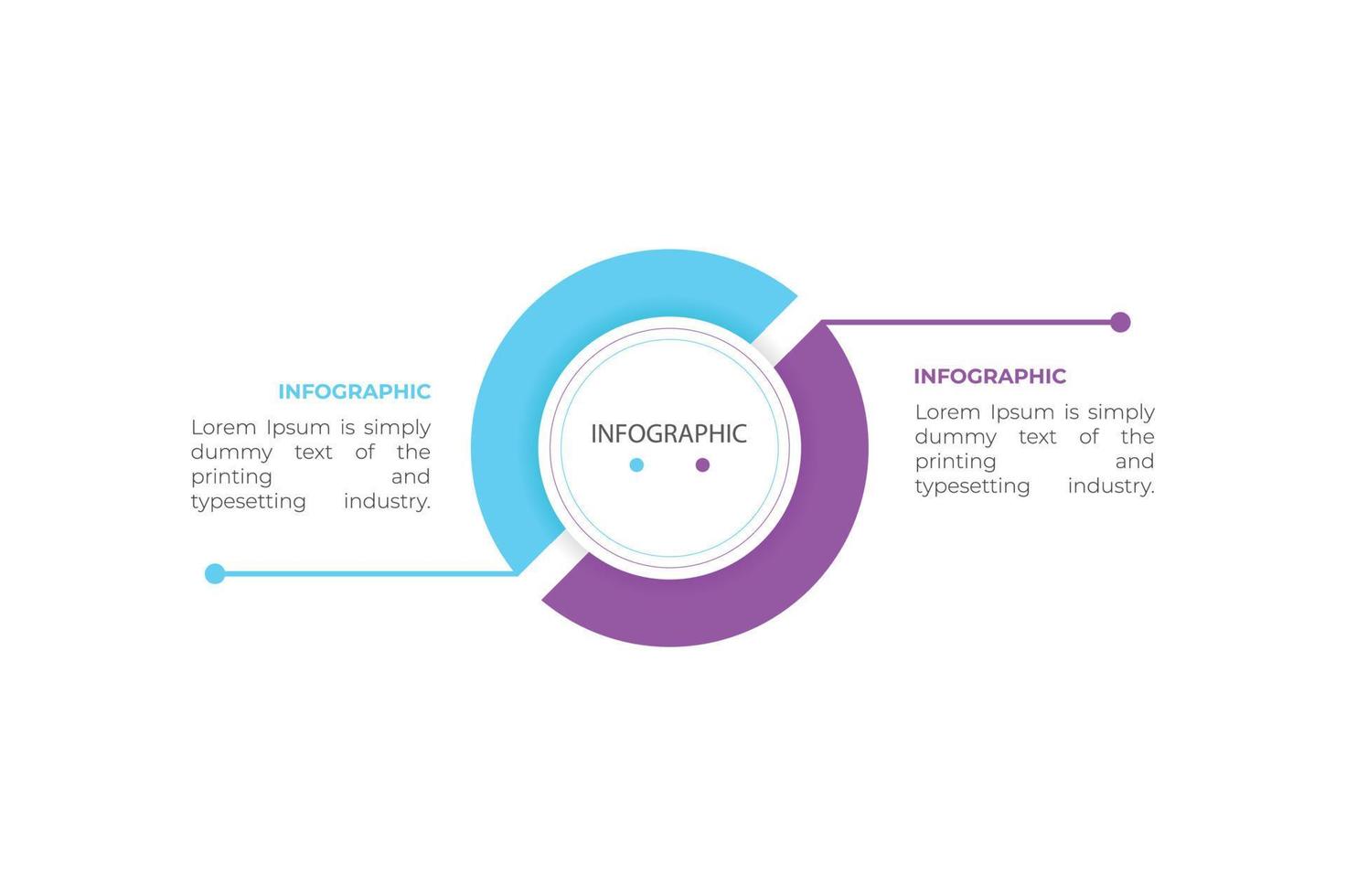 INFOGRAPHIC

Lorem Ipsum is simply dummy text of the printing and typesetting industry.

INFOGRAPHIC

INFOGRAPHIC

Lorem Ipsum is simply dummy text of the printing and typesetting industry.