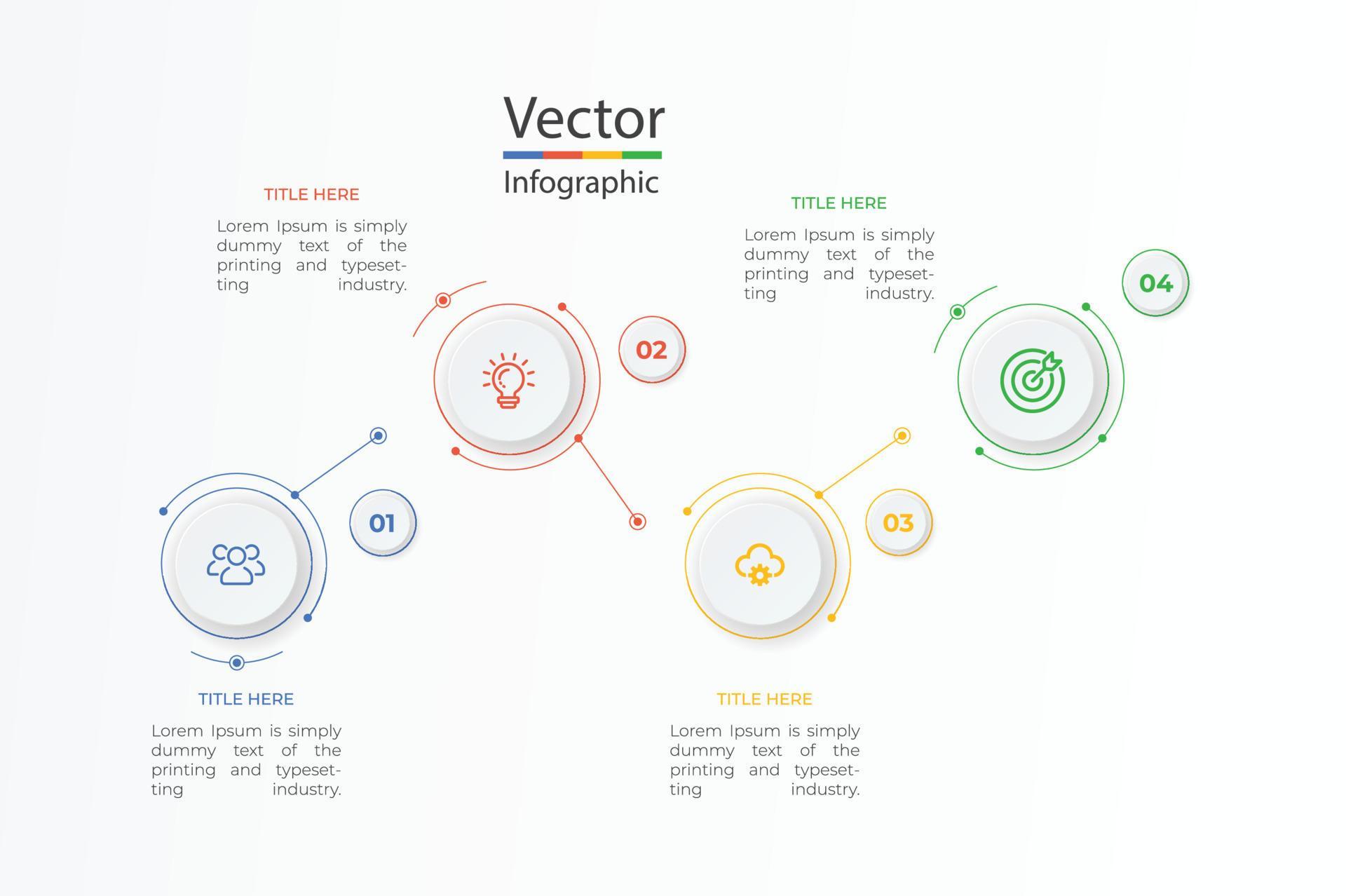 Vector
Infographic

TITLE HERE

Lorem Ipsum is simply dummy text of the printing and typesetting industry.

02

TITLE HERE

Lorem Ipsum is simply dummy text of the printing and typesetting industry.

04

01

03

TITLE HERE

Lorem Ipsum is simply dummy text of the printing and typesetting industry.

TITLE HERE

Lorem Ipsum is simply dummy text of the printing and typesetting industry.