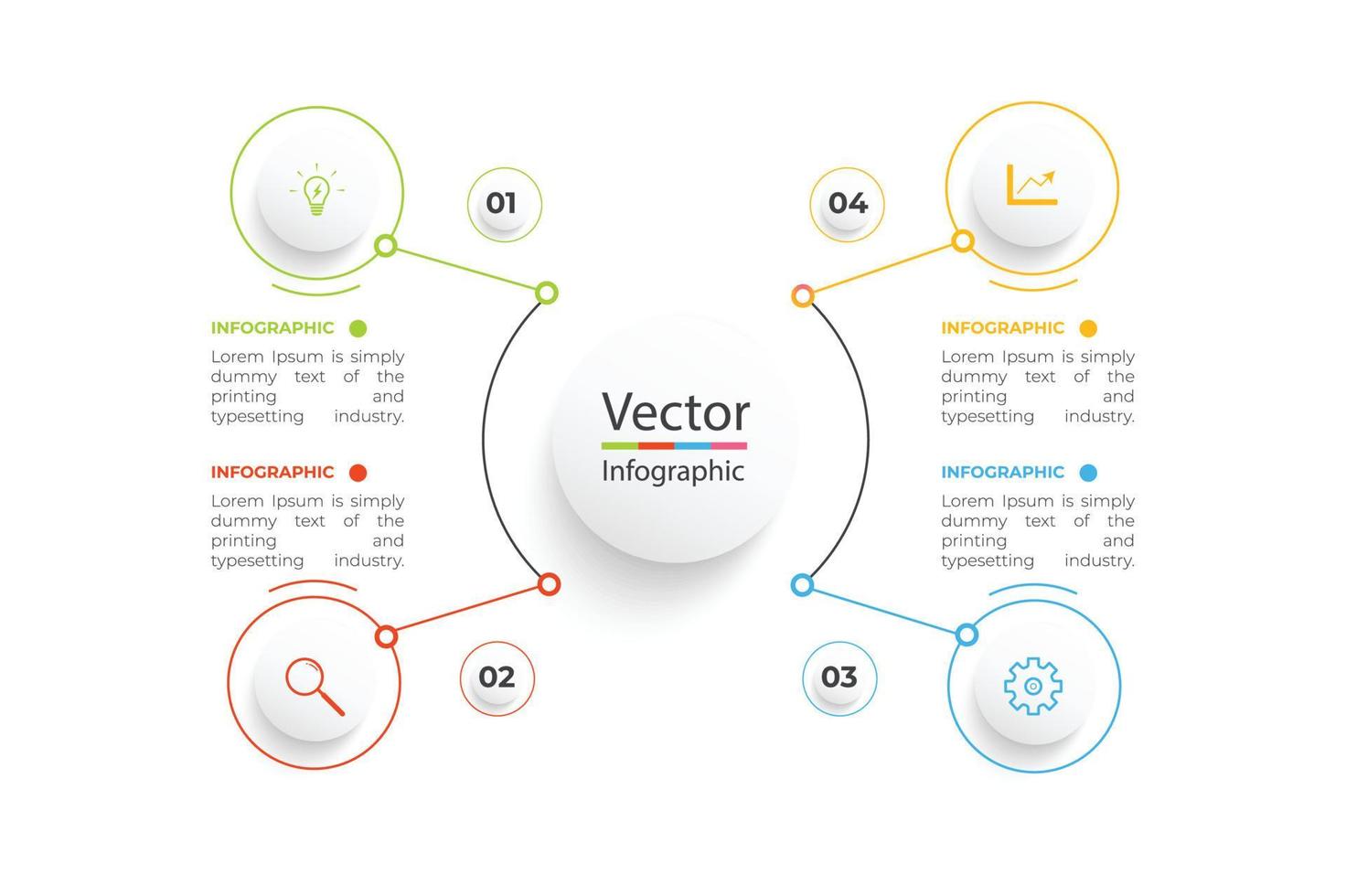 01

INFOGRAPHIC

Lorem Ipsum is simply dummy text of the printing and typesetting industry.

INFOGRAPHIC

Lorem Ipsum is simply dummy text of the printing and typesetting industry.

02

Vector
Infographic

04

INFOGRAPHIC

Lorem Ipsum is simply dummy text of the printing and typesetting industry.

INFOGRAPHIC

Lorem Ipsum is simply dummy text of the printing and typesetting industry.

03