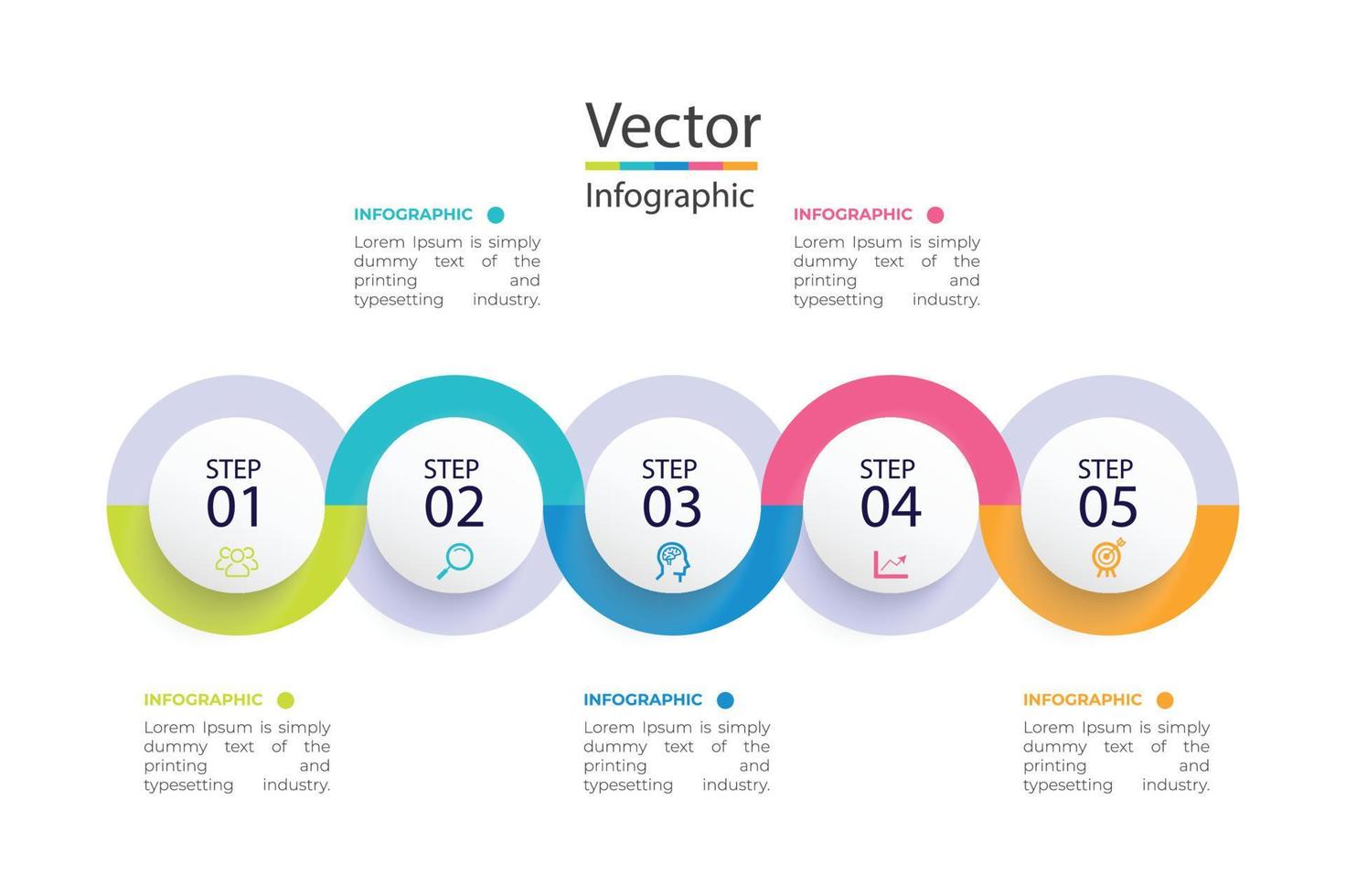 Vector
Infographic

INFOGRAPHIC
Lorem Ipsum is simply dummy text of the printing and typesetting industry.

INFOGRAPHIC
Lorem Ipsum is simply dummy text of the printing and typesetting industry.

STEP 01

STEP 02

STEP 03

STEP 04

STEP 05

INFOGRAPHIC
Lorem Ipsum is simply dummy text of the printing and typesetting industry.

INFOGRAPHIC
Lorem Ipsum is simply dummy text of the printing and typesetting industry.

INFOGRAPHIC
Lorem Ipsum is simply dummy text of the printing and typesetting industry.