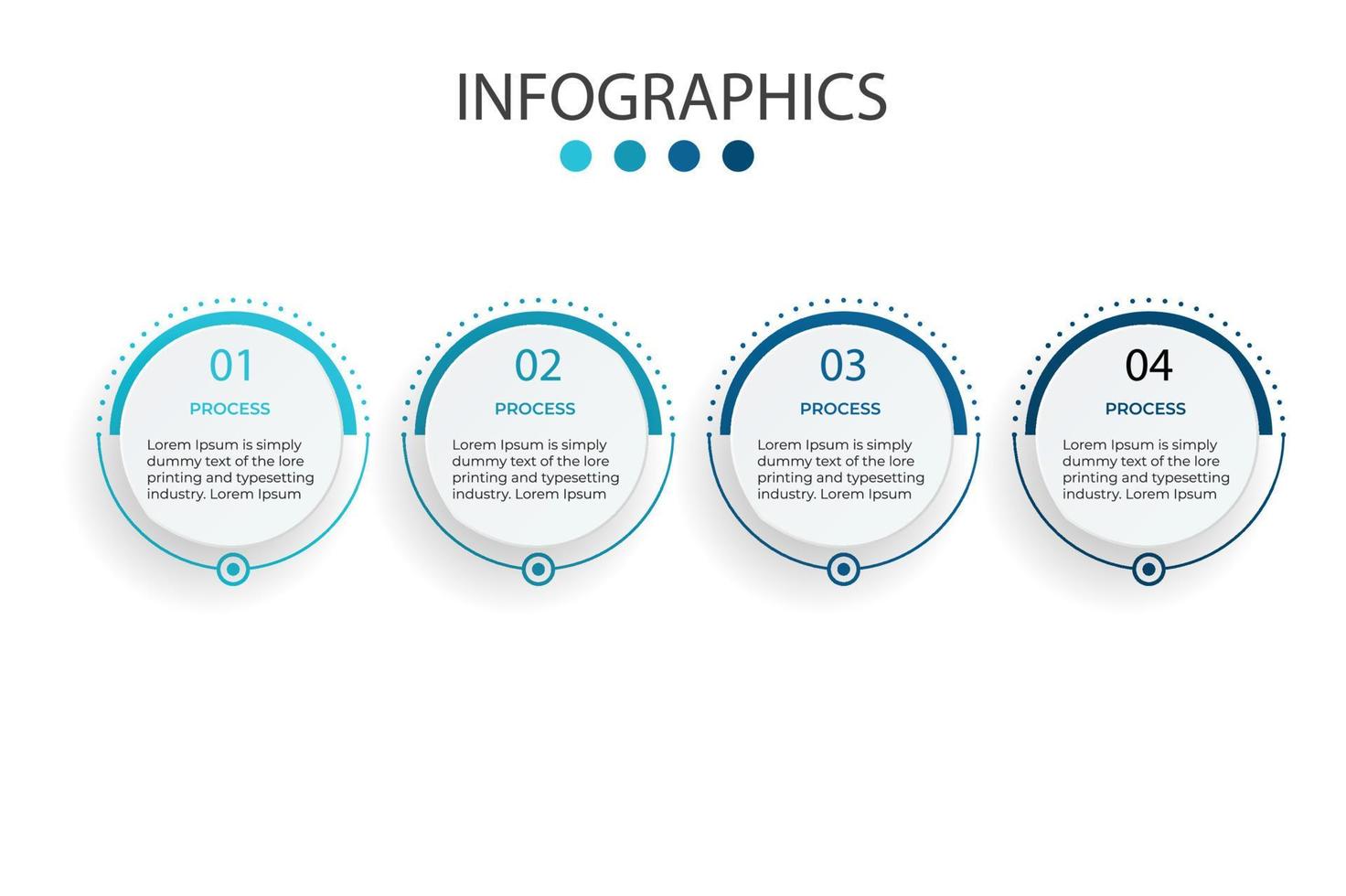 INFOGRAPHICS

01
PROCESS
Lorem Ipsum is simply dummy text of the lore printing and typesetting industry. Lorem Ipsum

02
PROCESS
Lorem Ipsum is simply dummy text of the lore printing and typesetting industry. Lorem Ipsum

03
PROCESS
Lorem Ipsum is simply dummy text of the lore printing and typesetting industry. Lorem Ipsum

04
PROCESS
Lorem Ipsum is simply dummy text of the lore printing and typesetting industry. Lorem Ipsum