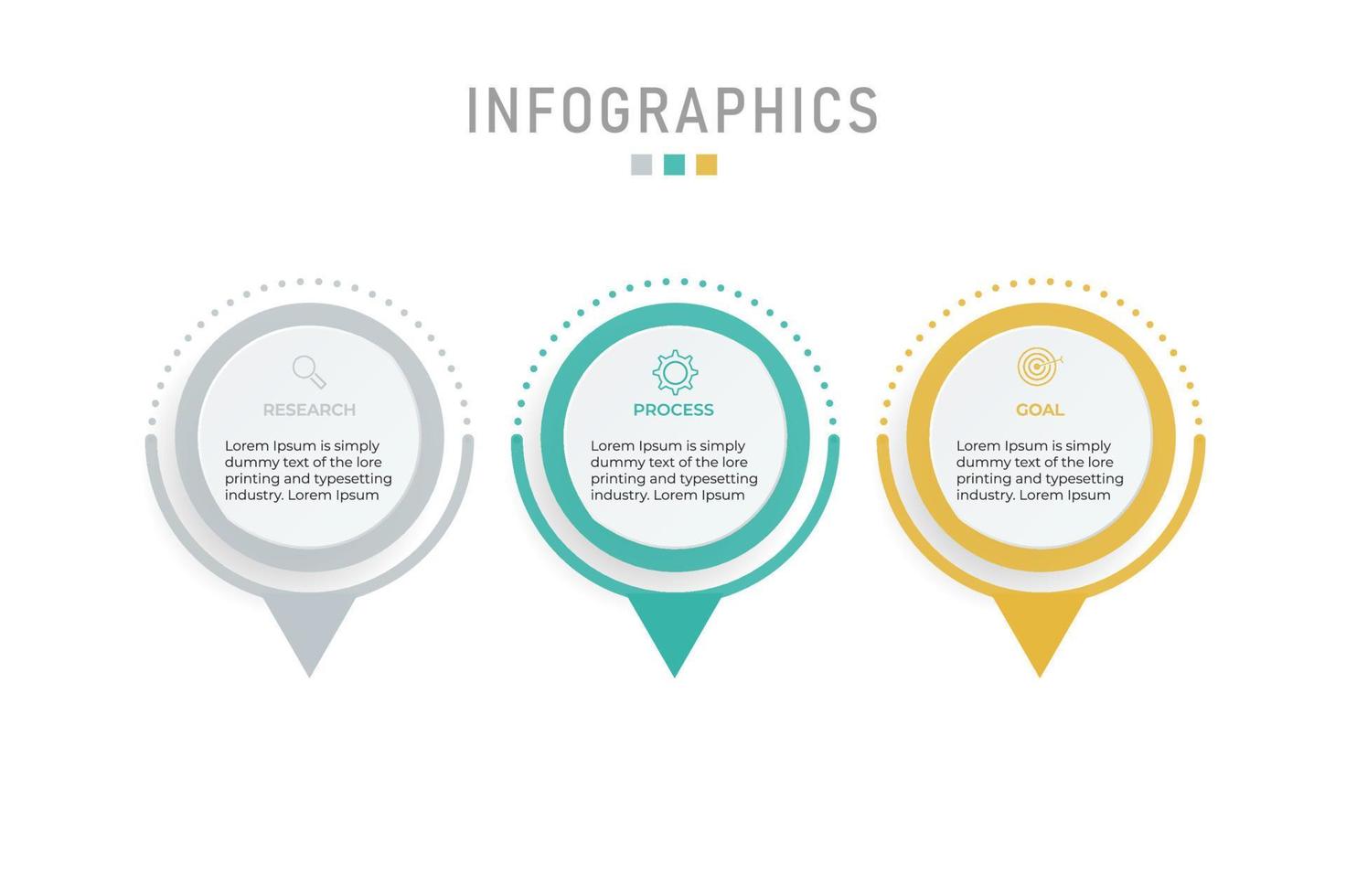 INFOGRAPHICS

RESEARCH

Lorem Ipsum is simply dummy text of the lore printing and typesetting industry. Lorem Ipsum

PROCESS

Lorem Ipsum is simply dummy text of the lore printing and typesetting industry. Lorem Ipsum

GOAL

Lorem Ipsum is simply dummy text of the lore printing and typesetting industry. Lorem Ipsum