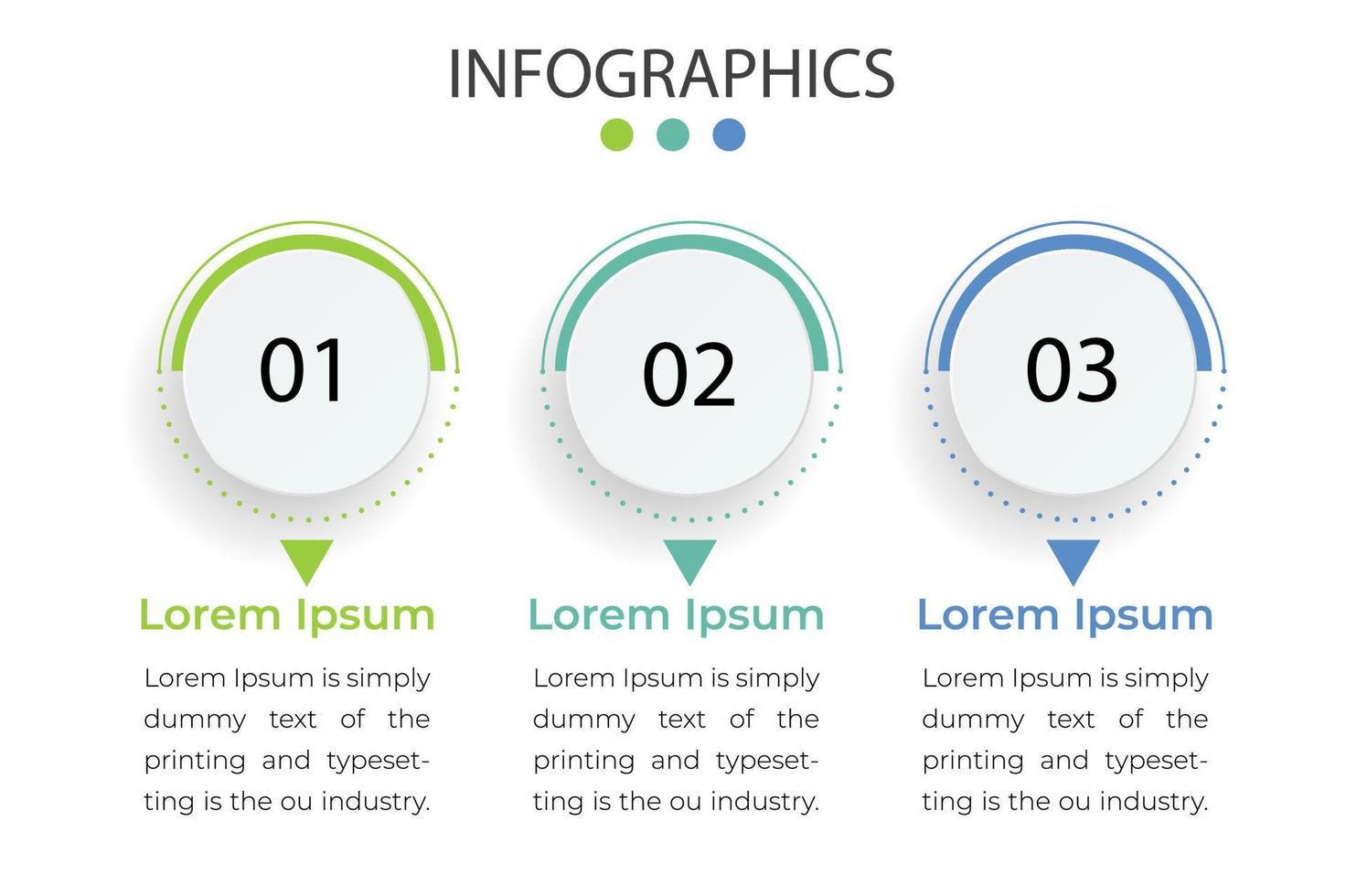 INFOGRAPHICS

01

Lorem Ipsum

Lorem Ipsum is simply dummy text of the printing and typesetting is the ou industry.

02

Lorem Ipsum

Lorem Ipsum is simply dummy text of the printing and typesetting is the ou industry.

03

Lorem Ipsum

Lorem Ipsum is simply dummy text of the printing and typesetting is the ou industry.