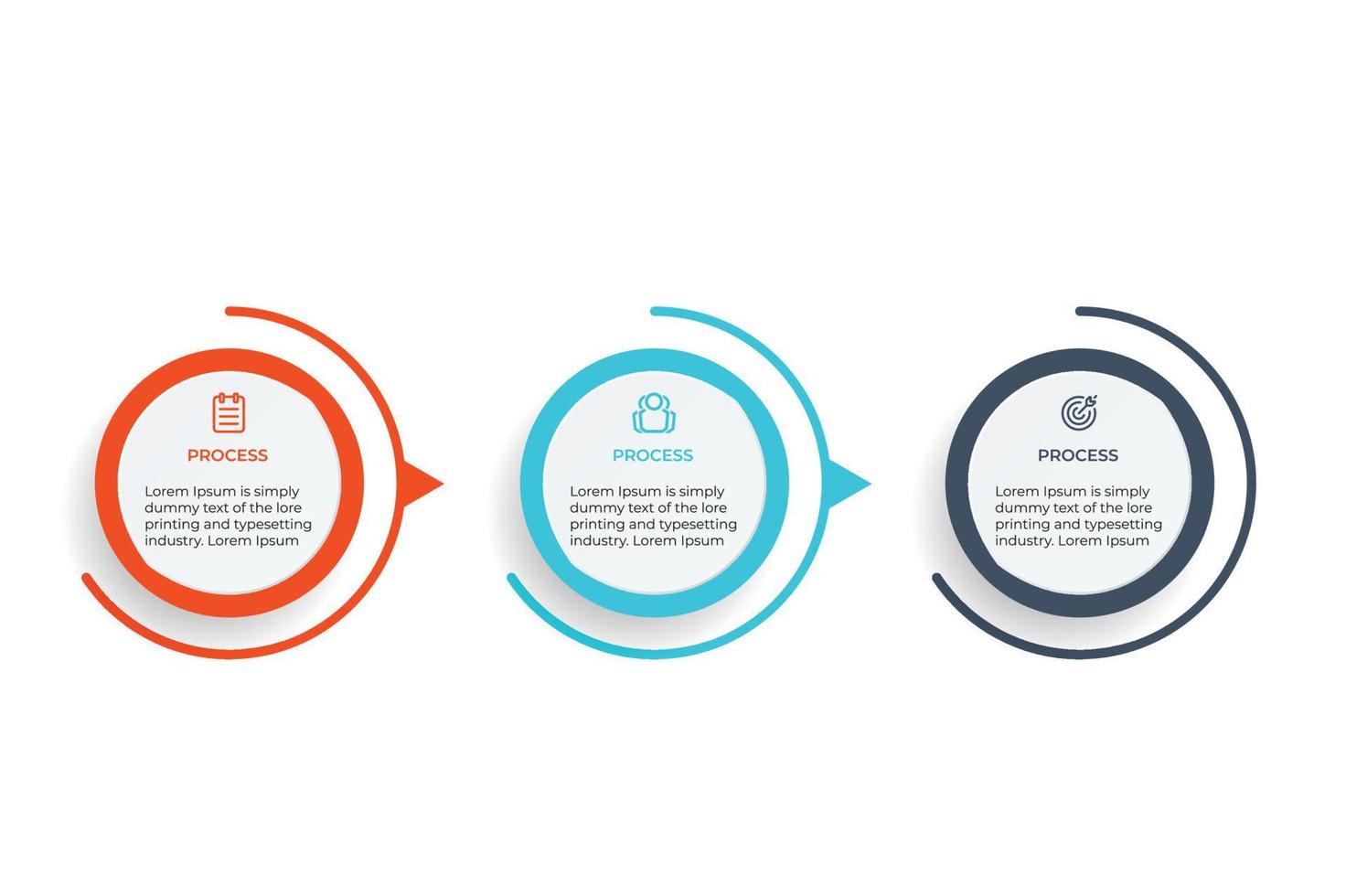 PROCESS

Lorem Ipsum is simply dummy text of the lore printing and typesetting industry. Lorem Ipsum

PROCESS

Lorem Ipsum is simply dummy text of the lore printing and typesetting industry. Lorem Ipsum

PROCESS

Lorem Ipsum is simply dummy text of the lore printing and typesetting industry. Lorem Ipsum