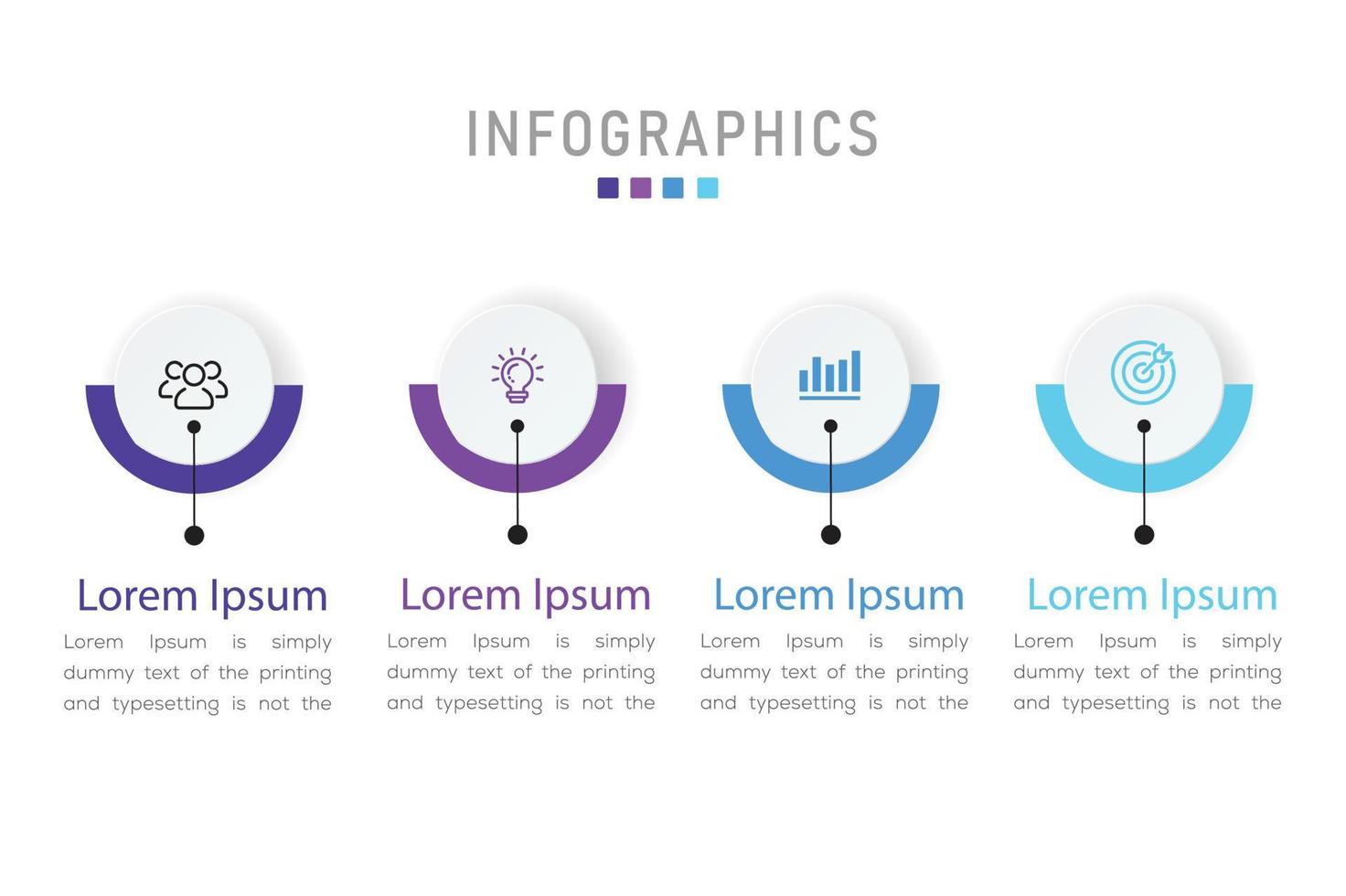 INFOGRAPHICS

Lorem Ipsum

Lorem Ipsum is simply dummy text of the printing and typesetting is not the

Lorem Ipsum

Lorem Ipsum is simply dummy text of the printing and typesetting is not the

Lorem Ipsum

Lorem Ipsum is simply dummy text of the printing and typesetting is not the

Lorem Ipsum

Lorem Ipsum is simply dummy text of the printing and typesetting is not the