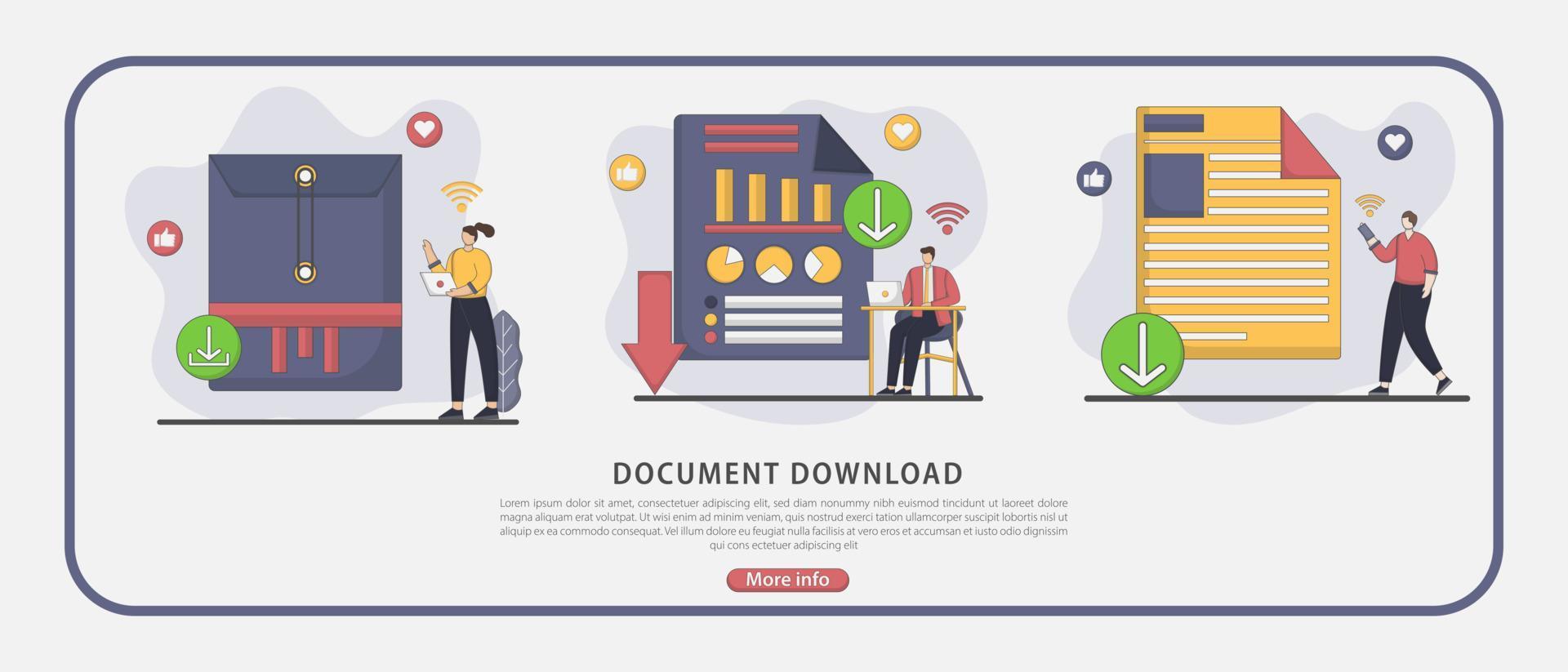 DOCUMENT DOWNLOAD

Lorem ipsum dolor sit amet, consectetuer adipiscing elit, sed diam nonummy nibh euismod tincidunt ut laoreet dolore magna aliquam erat volutpat. Ut wisi enim ad minim veniam, quis nostrud exerci tation ullamcorper suscipit lobortis nisl ut aliquip ex ea commodo consequat. Vel illum dolore eu feugiat nulla facilisis at vero eros et accumsan et iusto odio dignissim qui cons ectetuer adipiscing elit

More info