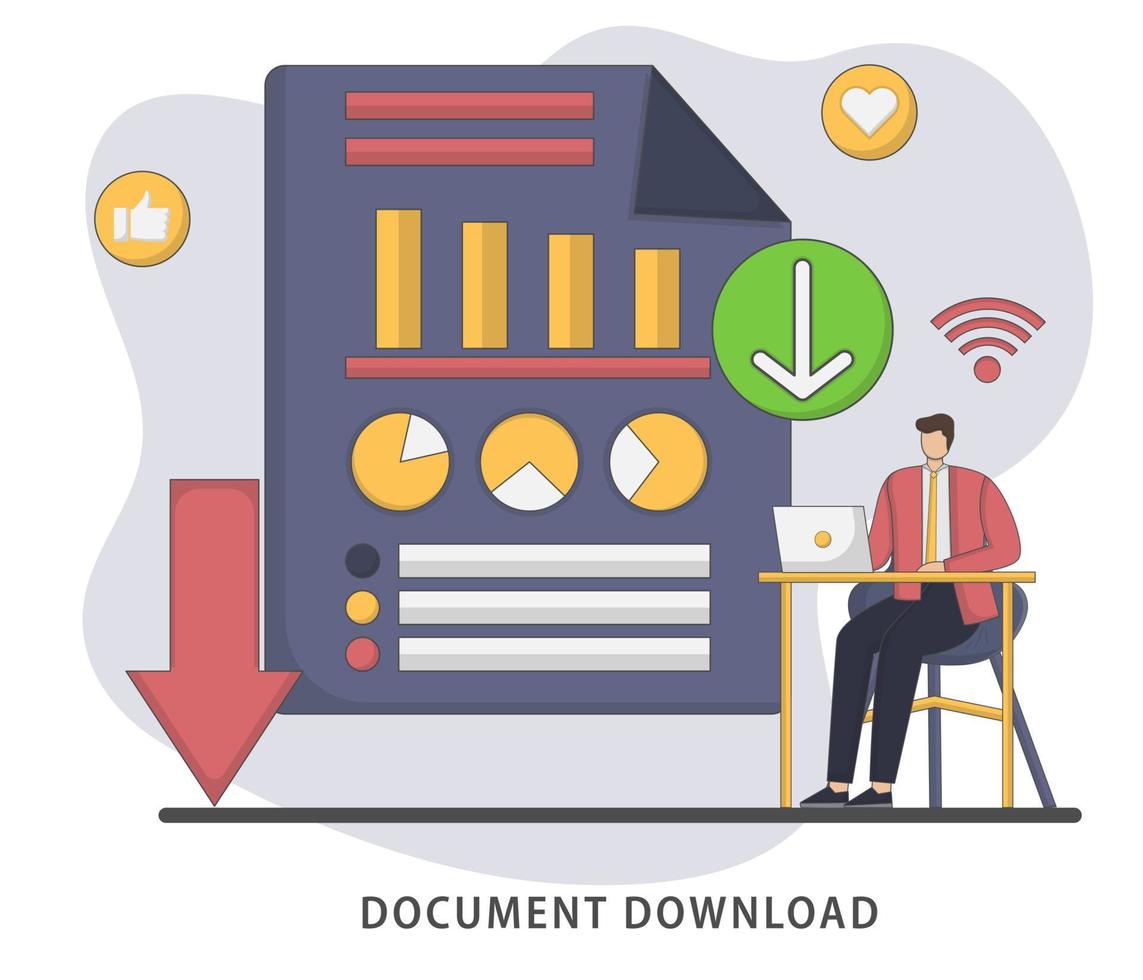 DOCUMENT DOWNLOAD