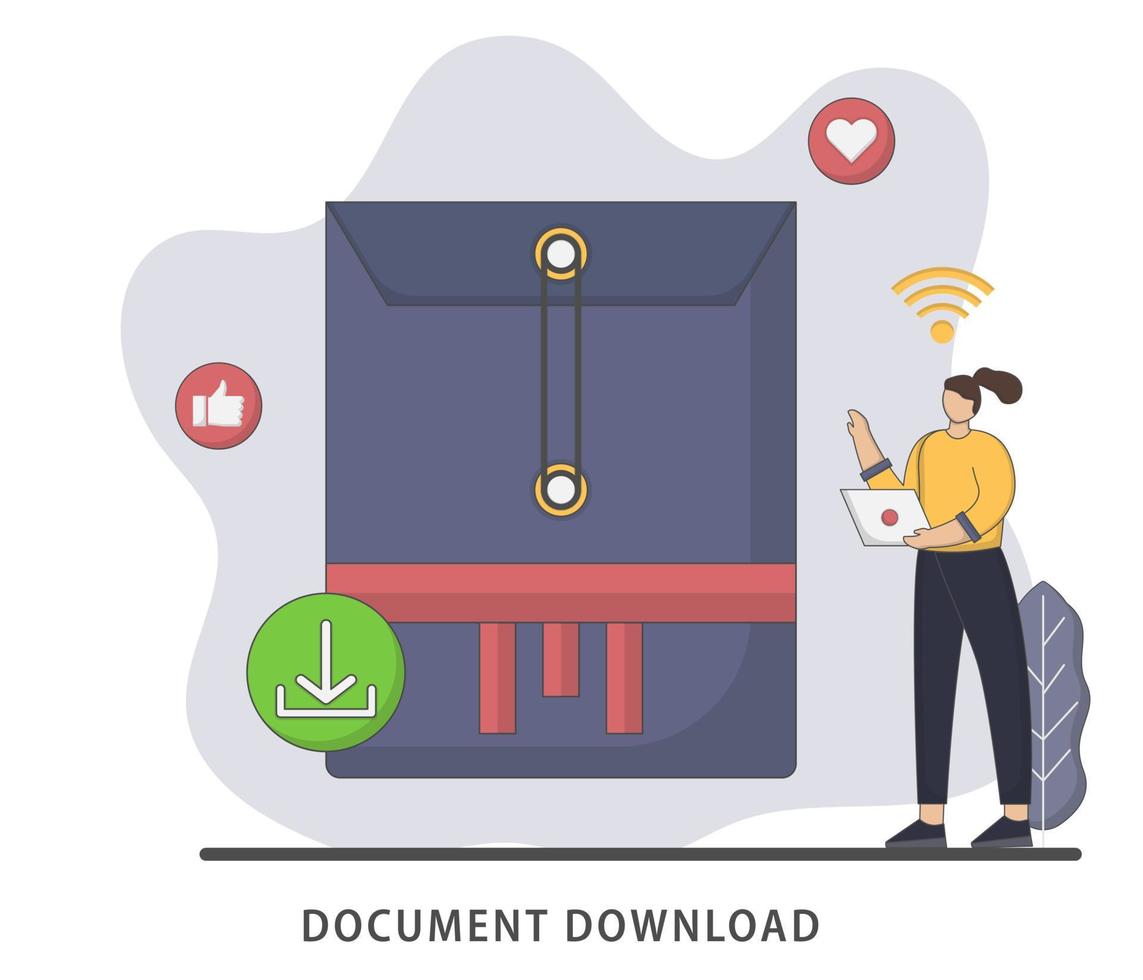 DOCUMENT DOWNLOAD