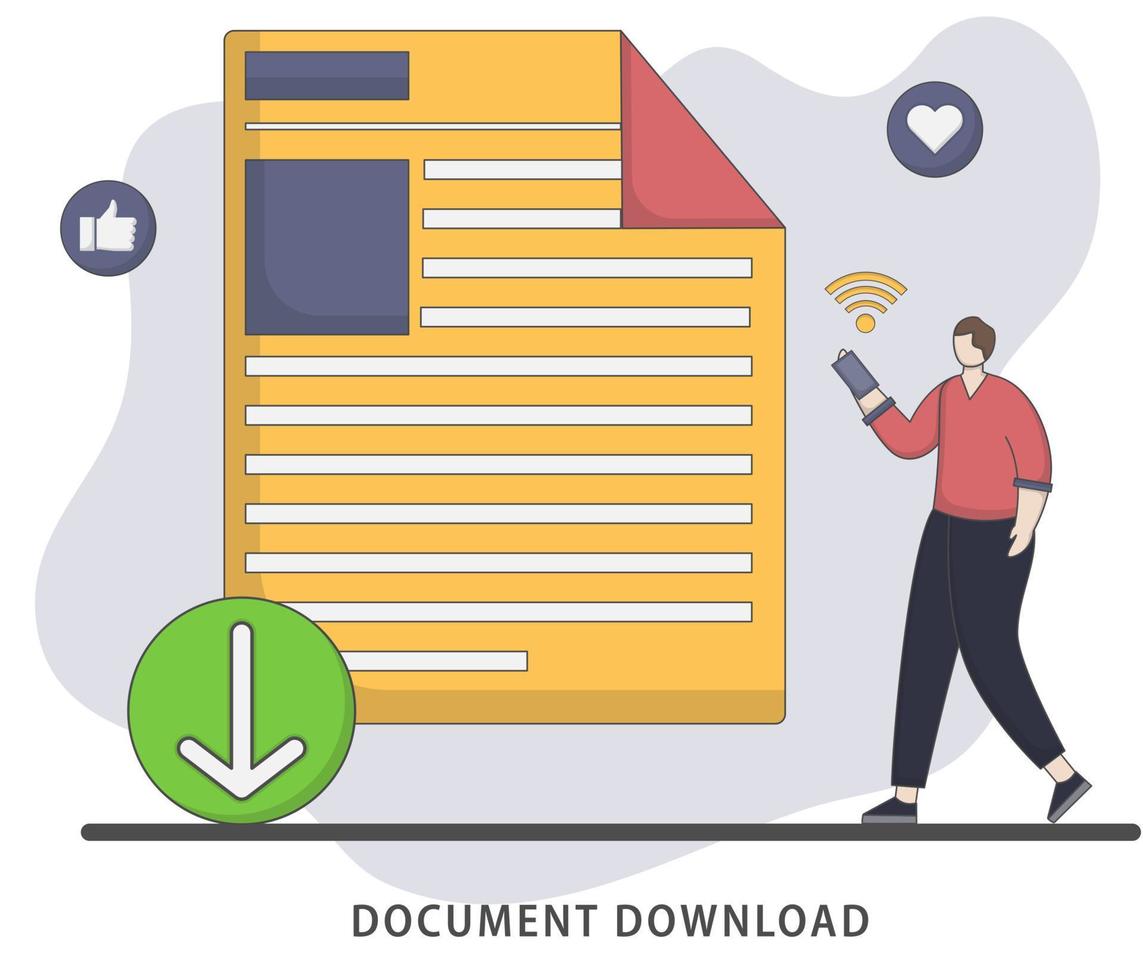 DOCUMENT DOWNLOAD