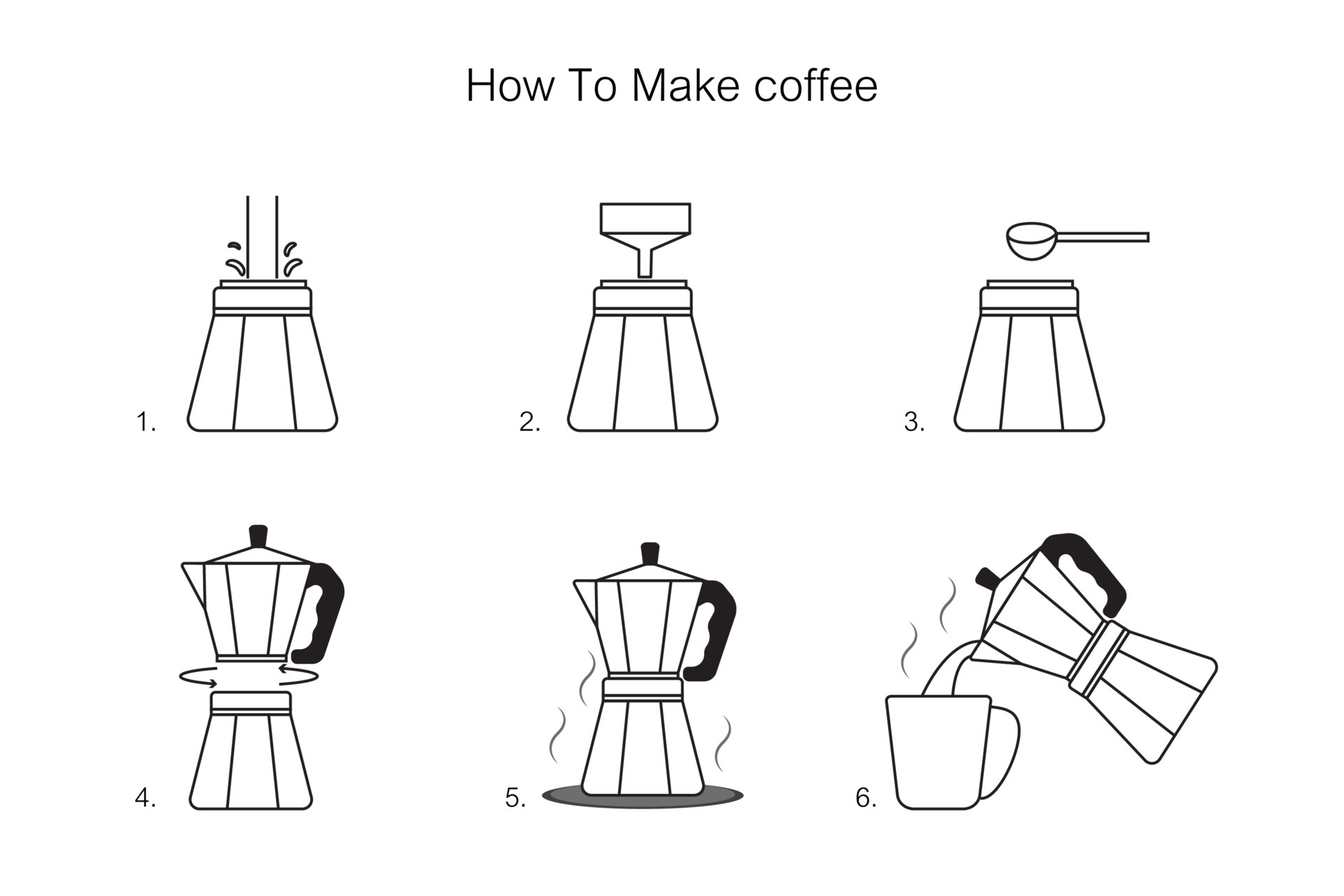 How To Make coffee

1.

2.

3.

4.

5.

6.