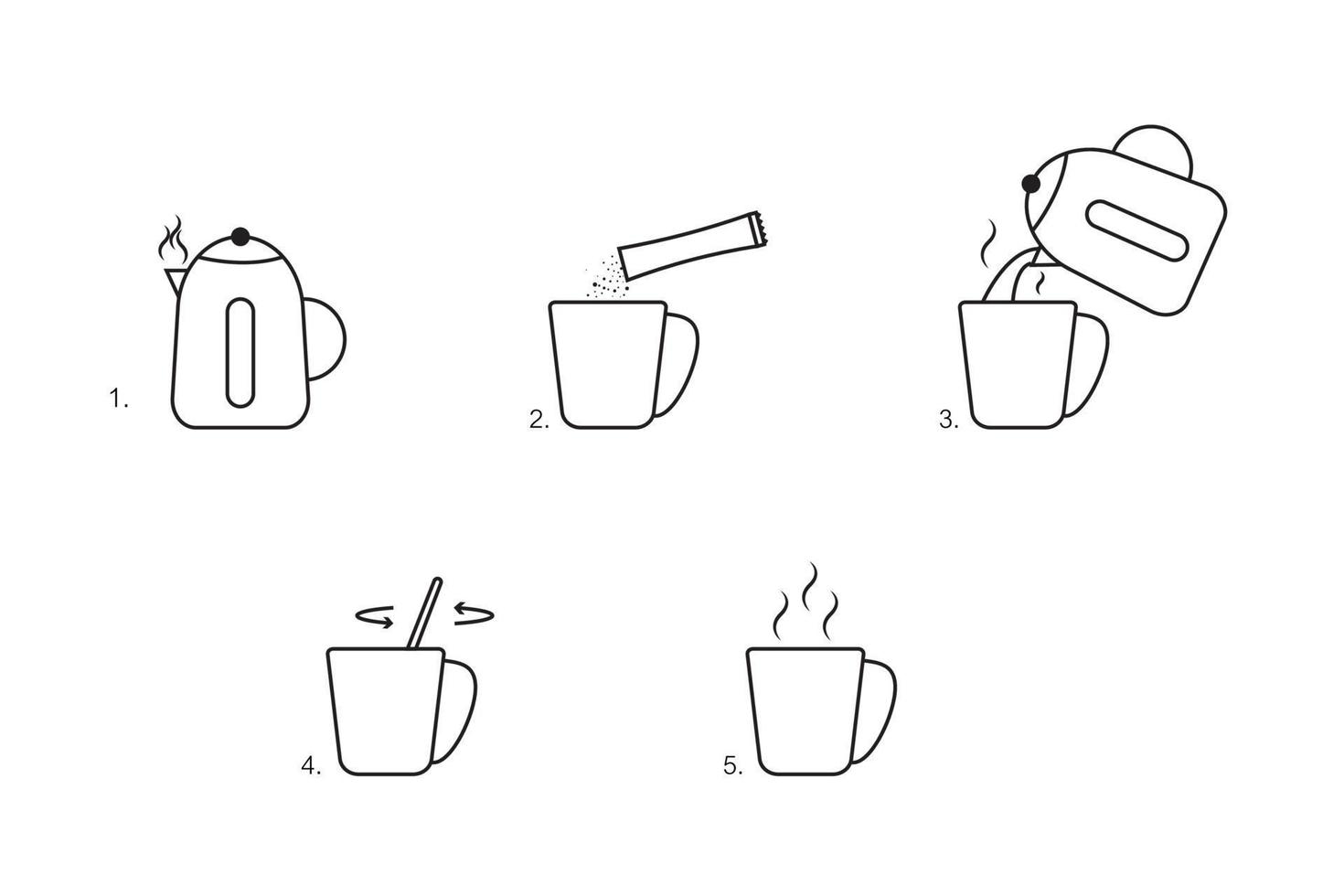 1.

2.

3.

4.

5.