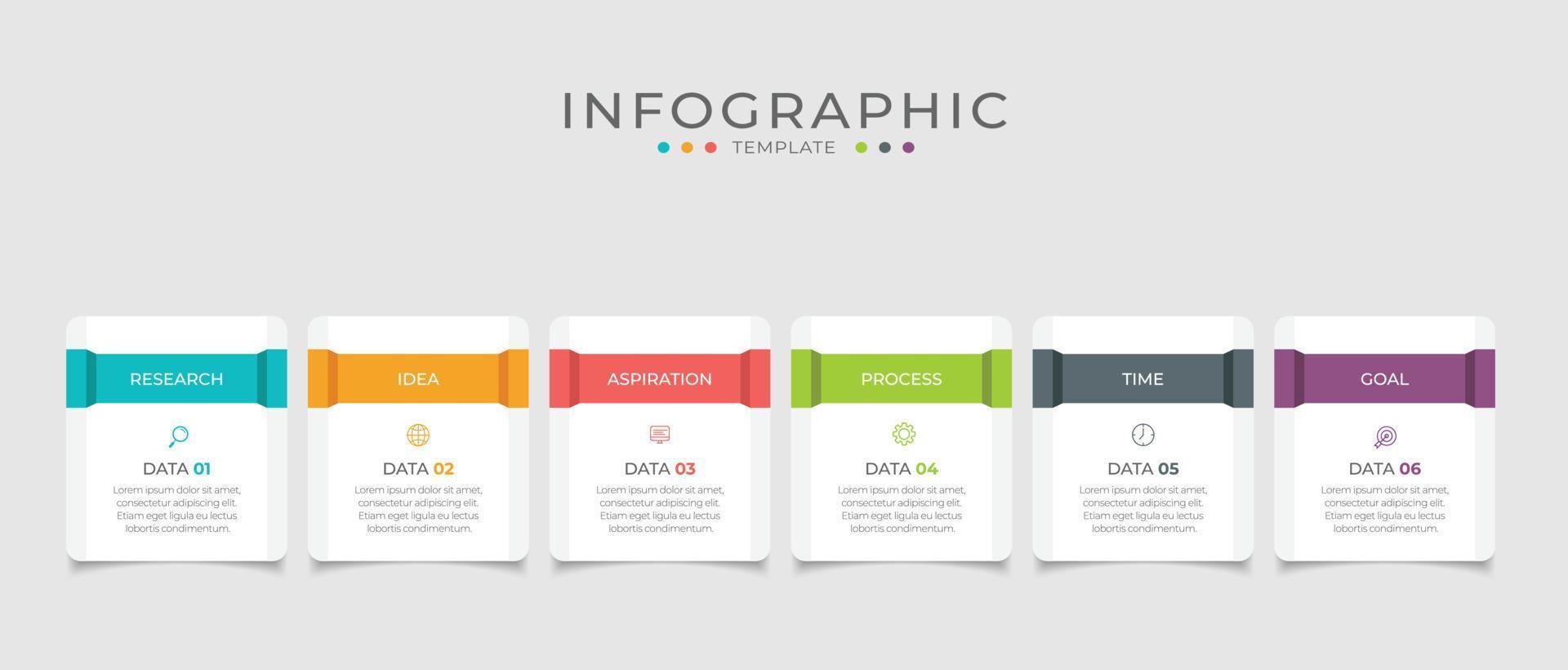 INFOGRAPHIC
TEMPLATE

RESEARCH
DATA 01
Lorem ipsum dolor sit amet, consectetur adipiscing elit. Etiam eget ligula eu lectus lobortis condimentum.

IDEA
DATA 02
Lorem ipsum dolor sit amet, consectetur adipiscing elit. Etiam eget ligula eu lectus lobortis condimentum.

ASPIRATION
DATA 03
Lorem ipsum dolor sit amet, consectetur adipiscing elit. Etiam eget ligula eu lectus lobortis condimentum.

PROCESS
DATA 04
Lorem ipsum dolor sit amet, consectetur adipiscing elit. Etiam eget ligula eu lectus lobortis condimentum.

TIME
DATA 05
Lorem ipsum dolor sit amet, consectetur adipiscing elit. Etiam eget ligula eu lectus lobortis condimentum.

GOAL
DATA 06
Lorem ipsum dolor sit amet, consectetur adipiscing elit. Etiam eget ligula eu lectus lobortis condimentum.