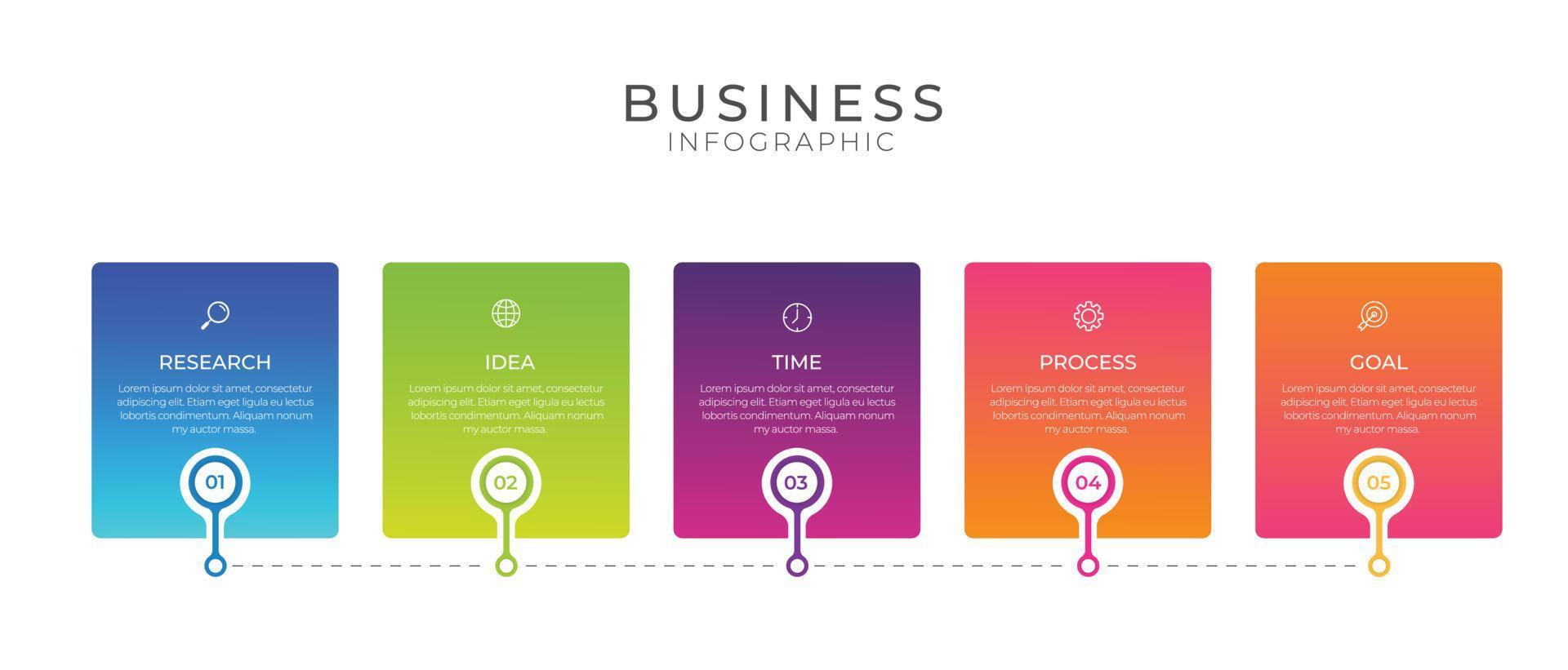 BUSINESS
INFOGRAPHIC

RESEARCH

Lorem ipsum dolor sit amet, consectetur adipiscing elit. Etiam eget ligula eu lectus lobortis condimentum. Aliquam nonum my auctor massa.

01

IDEA

Lorem ipsum dolor sit amet, consectetur adipiscing elit. Etiam eget ligula eu lectus lobortis condimentum. Aliquam nonum my auctor massa.

02

TIME

Lorem ipsum dolor sit amet, consectetur adipiscing elit. Etiam eget ligula eu lectus lobortis condimentum. Aliquam nonum my auctor massa.

03

PROCESS

Lorem ipsum dolor sit amet, consectetur adipiscing elit. Etiam eget ligula eu lectus lobortis condimentum. Aliquam nonum my auctor massa.

04

GOAL

Lorem ipsum dolor sit amet, consectetur adipiscing elit. Etiam eget ligula eu lectus lobortis condimentum. Aliquam nonum my auctor massa.

05