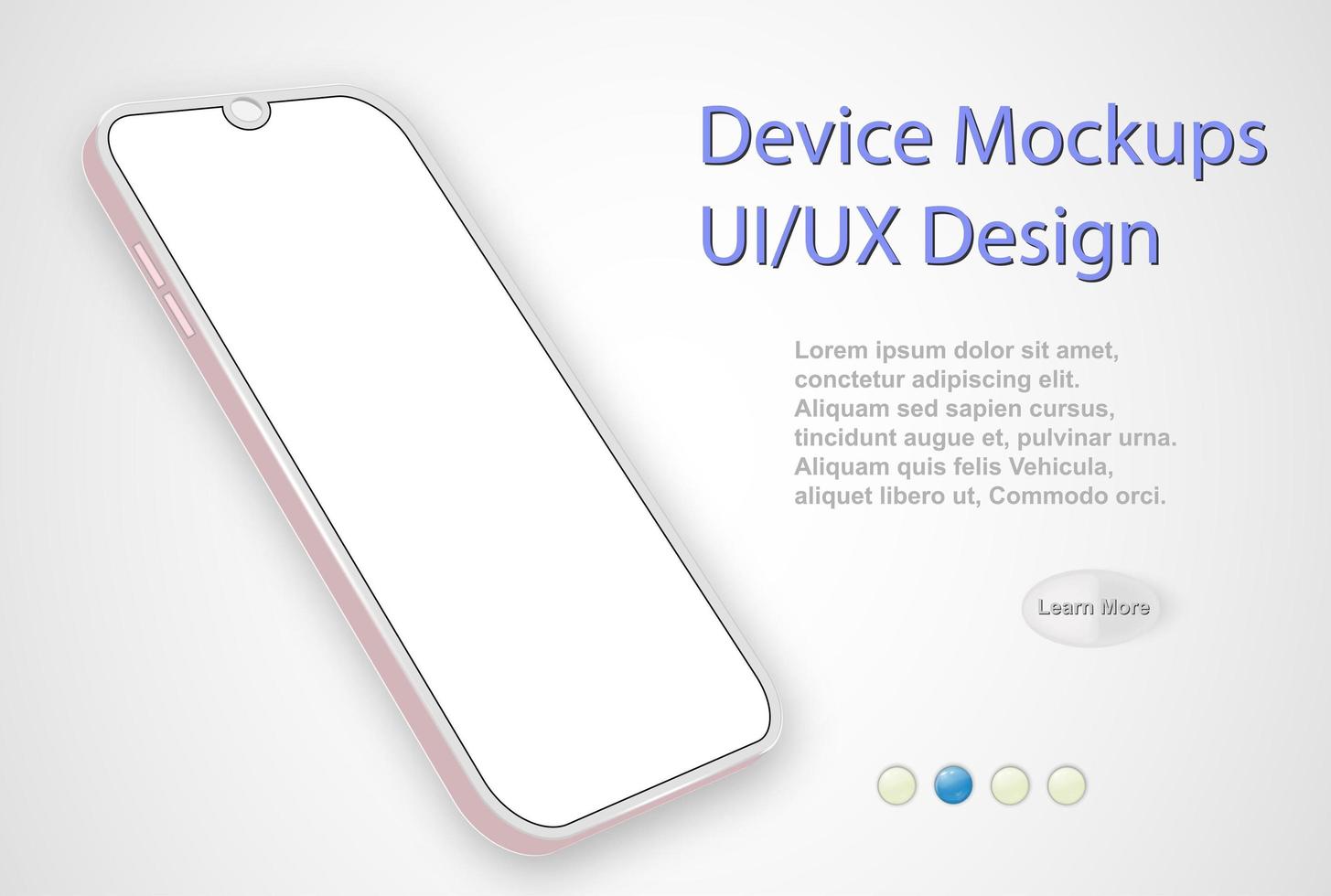 Device Mockups
UI/UX Design

Lorem ipsum dolor sit amet, conctetur adipiscing elit. Aliquam sed sapien cursus, tincidunt augue et, pulvinar urna. Aliquam quis felis Vehicula, aliquet libero ut, Commodo orci.

Learn More