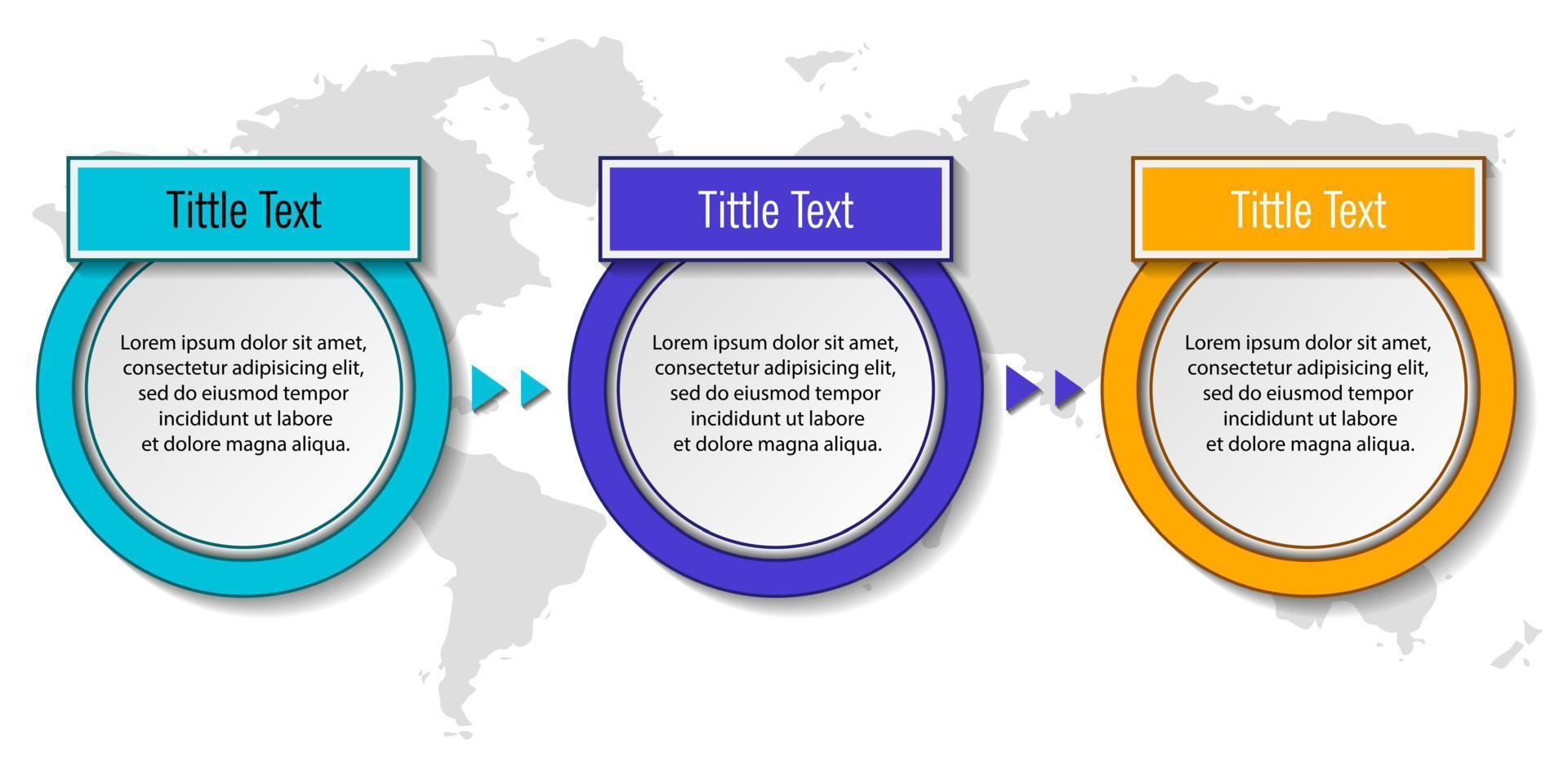 Tittle Text

Lorem ipsum dolor sit amet, consectetur adipisicing elit, sed do eiusmod tempor incididunt ut labore et dolore magna aliqua.

Tittle Text

Lorem ipsum dolor sit amet, consectetur adipisicing elit, sed do eiusmod tempor incididunt ut labore et dolore magna aliqua.

Tittle Text

Lorem ipsum dolor sit amet, consectetur adipisicing elit, sed do eiusmod tempor incididunt ut labore et dolore magna aliqua.