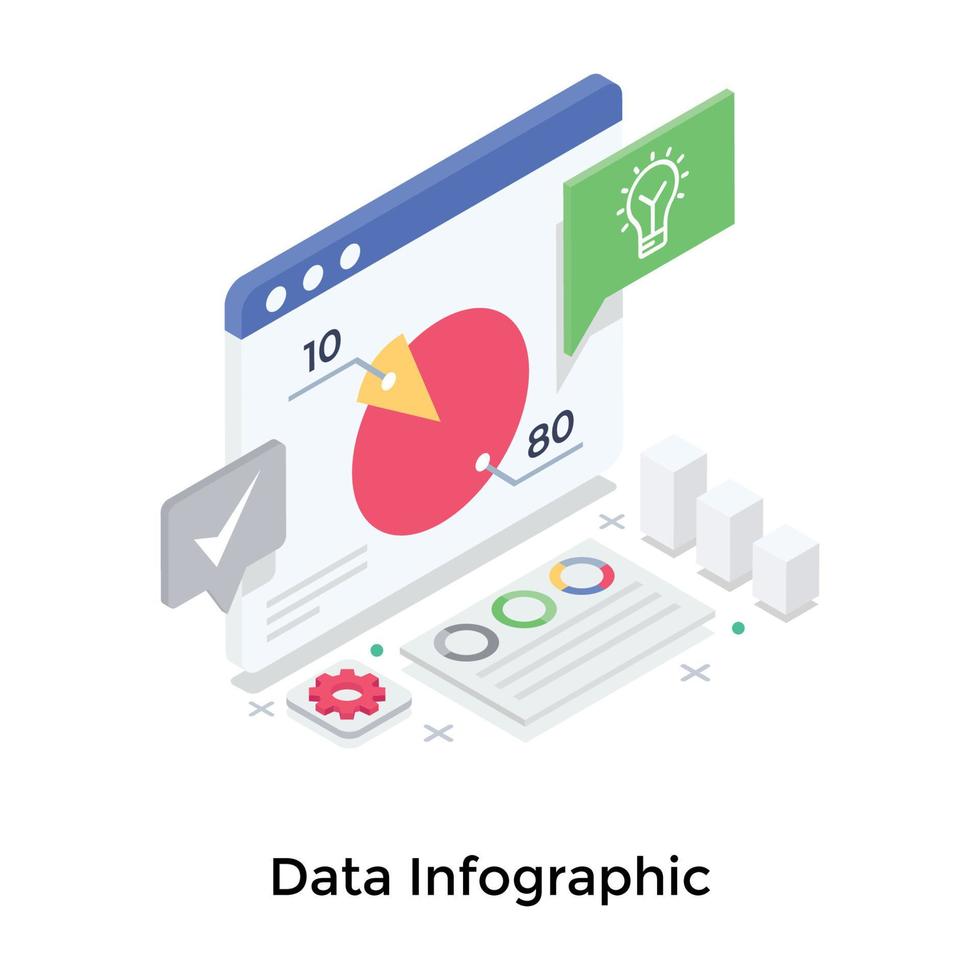 10

80

Data Infographic