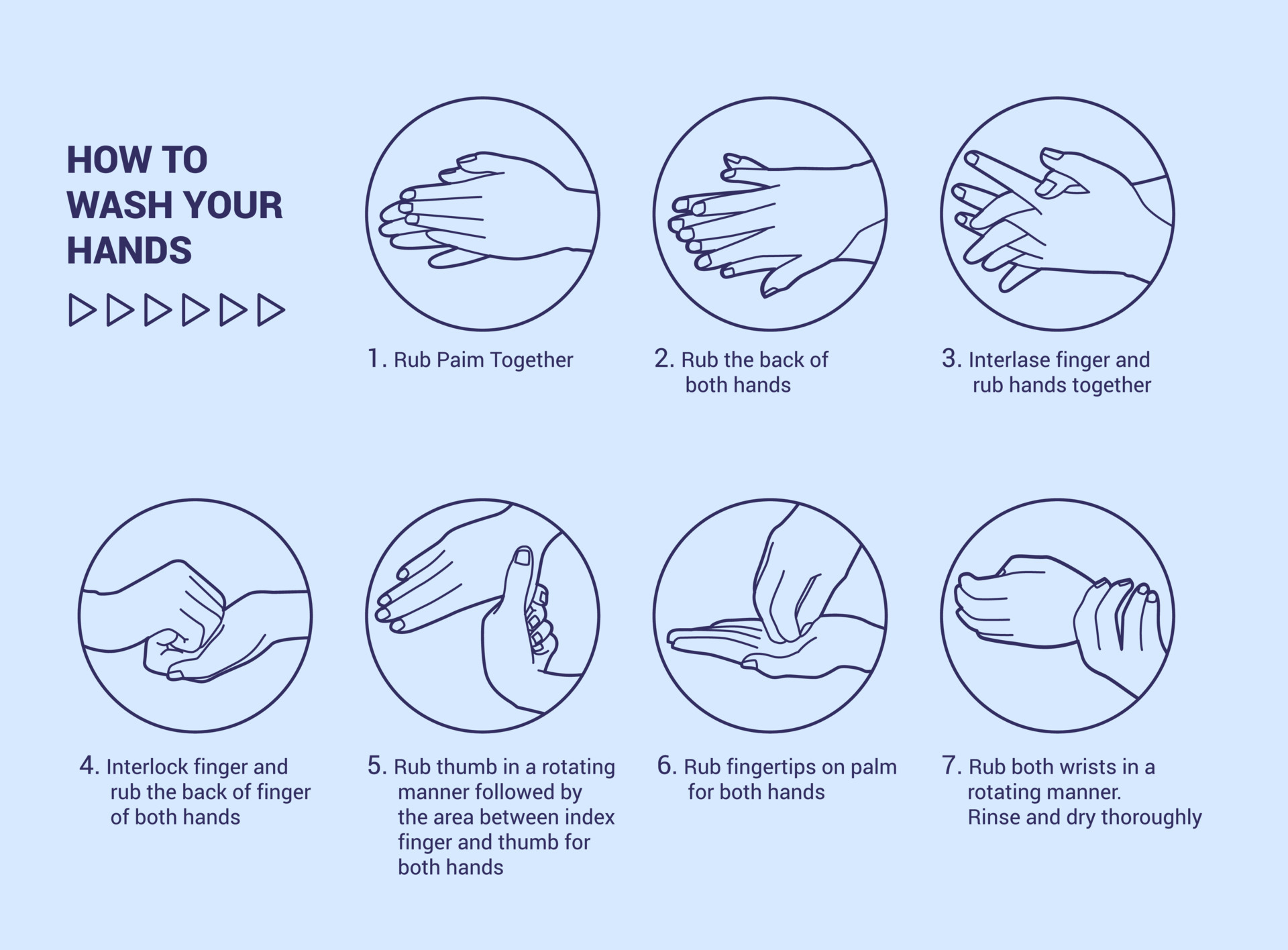 HOW TO WASH YOUR HANDS

1. Rub Paim Together

2. Rub the back of both hands

3. Interlase finger and rub hands together

4. Interlock finger and rub the back of finger of both hands

5. Rub thumb in a rotating manner followed by the area between index finger and thumb for both hands

6. Rub fingertips on palm for both hands

7. Rub both wrists in a rotating manner. Rinse and dry thoroughly