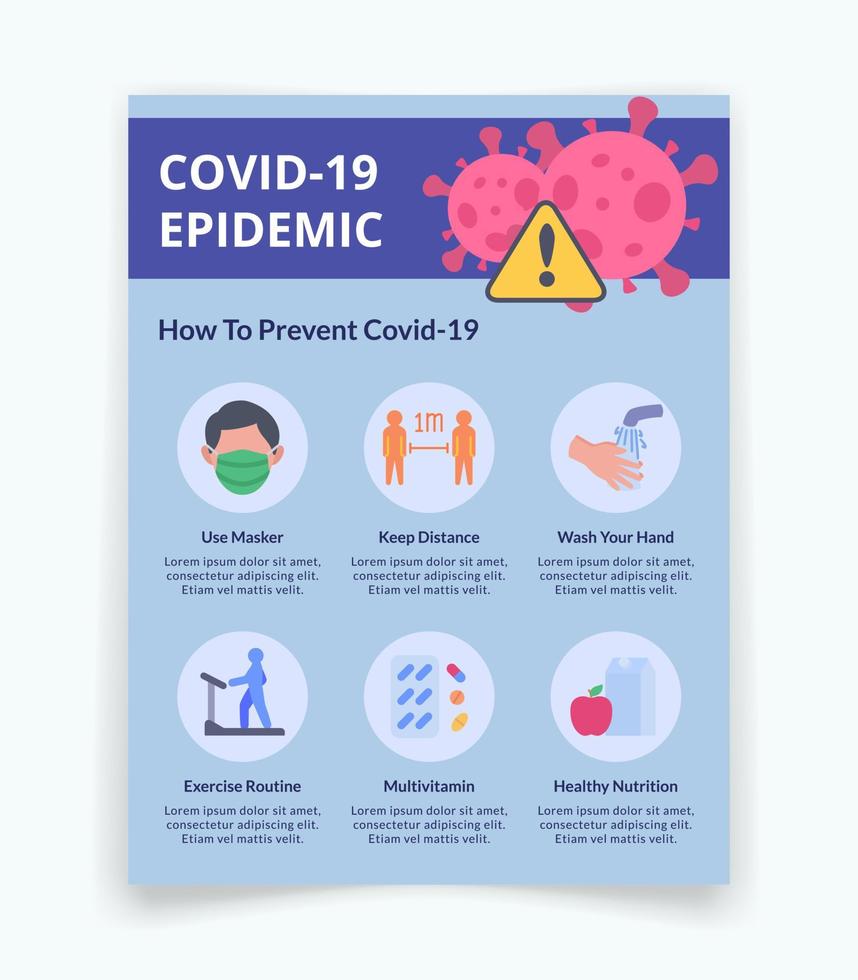 COVID-19
EPIDEMIC

How To Prevent Covid-19

1m

Use Masker
Lorem ipsum dolor sit amet, consectetur adipiscing elit. Etiam vel mattis velit.

Keep Distance
Lorem ipsum dolor sit amet, consectetur adipiscing elit. Etiam vel mattis velit.

Wash Your Hand
Lorem ipsum dolor sit amet, consectetur adipiscing elit. Etiam vel mattis velit.

Exercise Routine
Lorem ipsum dolor sit amet, consectetur adipiscing elit. Etiam vel mattis velit.

Multivitamin
Lorem ipsum dolor sit amet, consectetur adipiscing elit. Etiam vel mattis velit.

Healthy Nutrition
Lorem ipsum dolor sit amet, consectetur adipiscing elit. Etiam vel mattis velit.